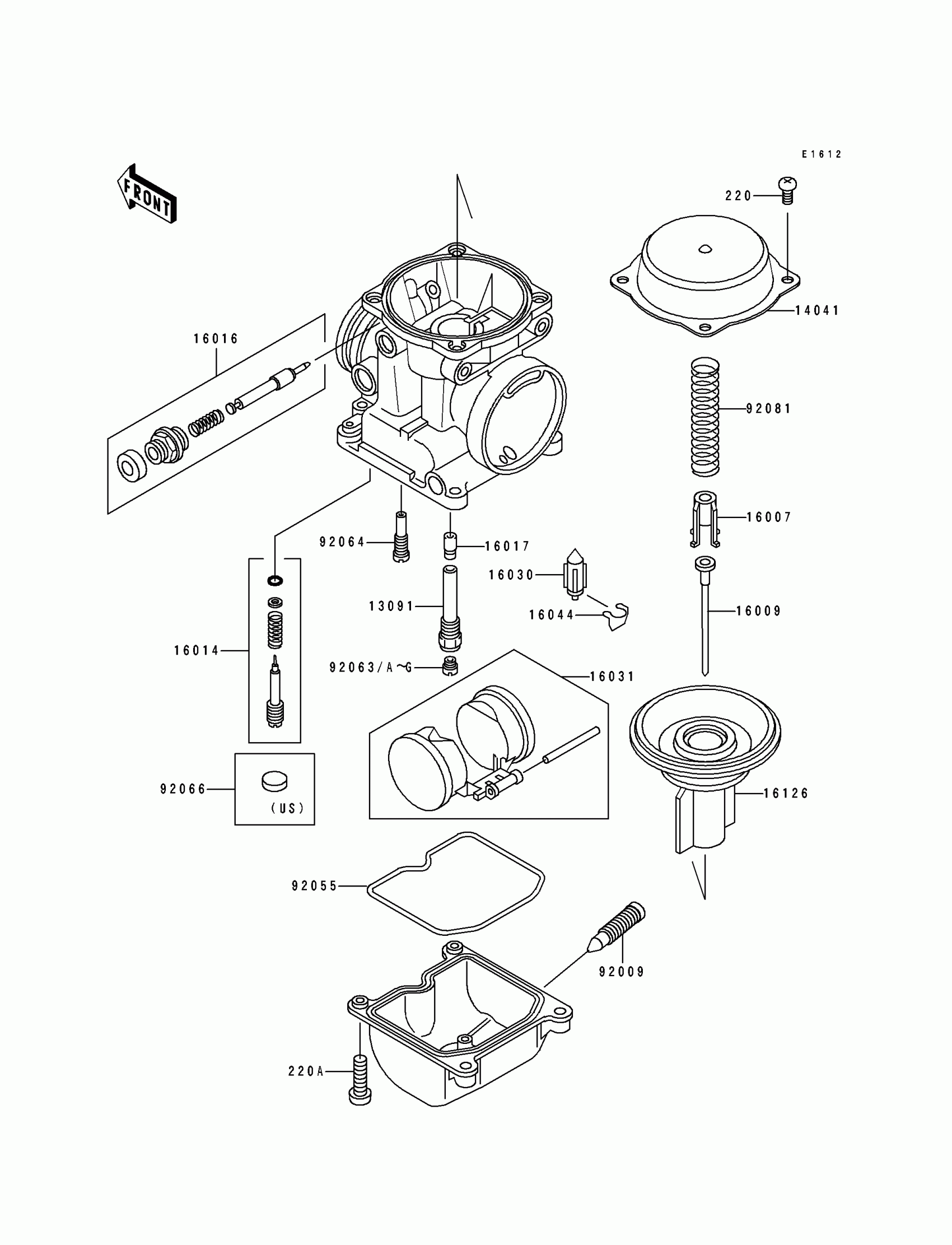 E1612

FRONT

220

14041

16016

92081

16007

92064

16017

16030

16009

13091

16044

16014

92063/A~G

16031

92066

(US)

16126

92055

92009

220A