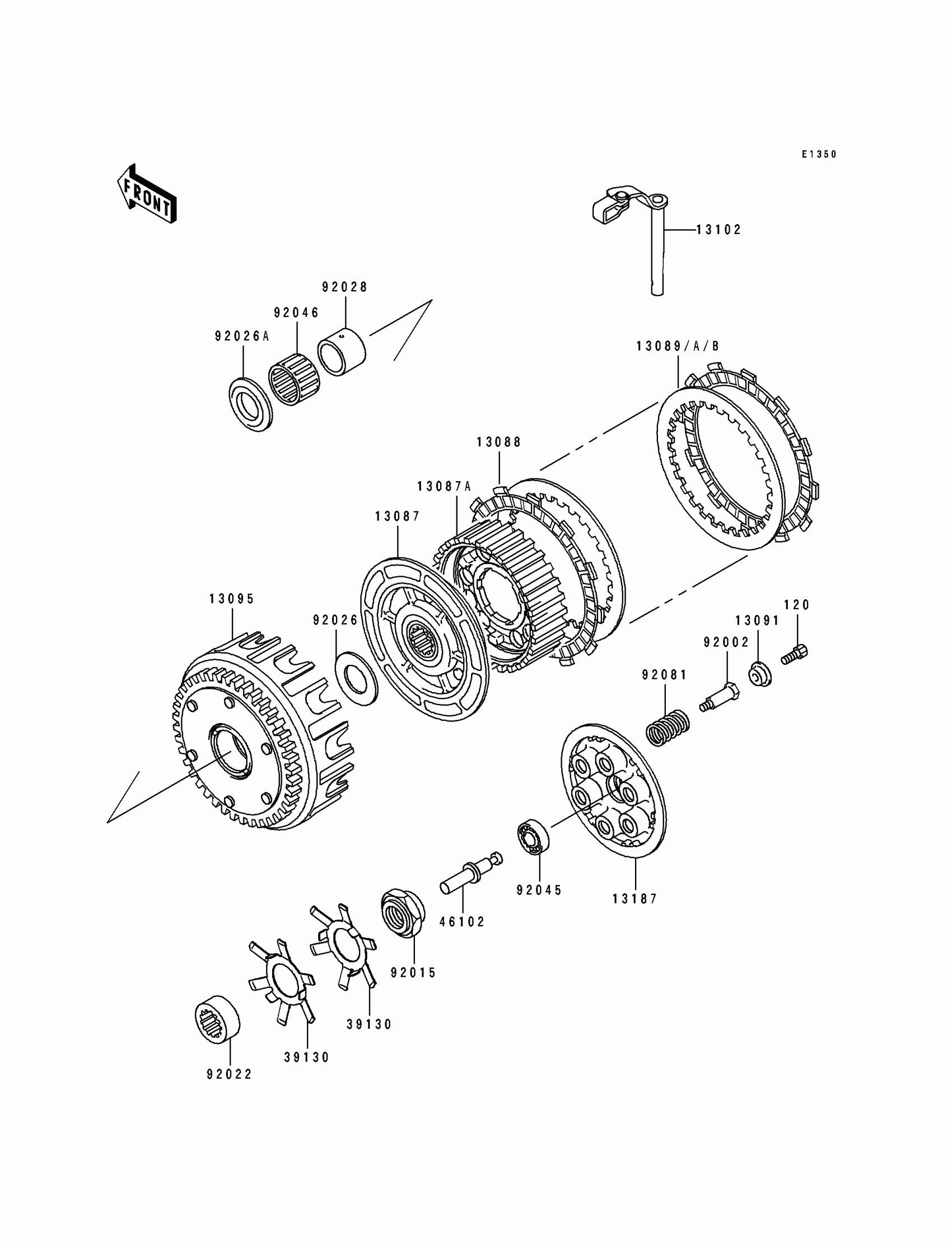 E1350

FRONT

13102

92028

92046

92026A

13089/A/B

13088

13087A

13087

13095

92026

120

13091

92002

92081

92045

13187

46102

92015

39130

39130

92022