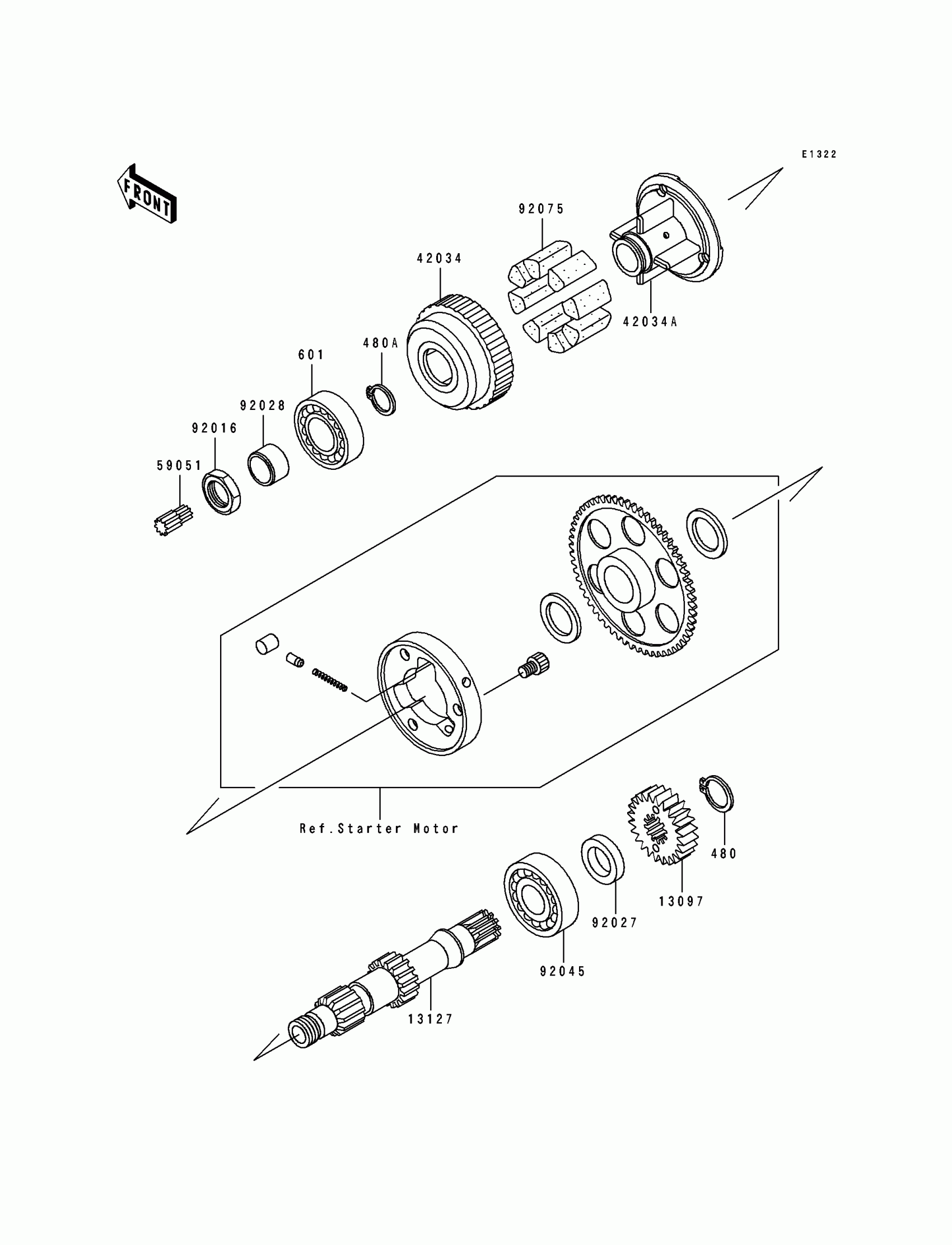 E1322

FRONT

92075

42034

42034A

480A

601

92028

92016

59051

Ref.Starter Motor

480

13097

92027

92045

13127