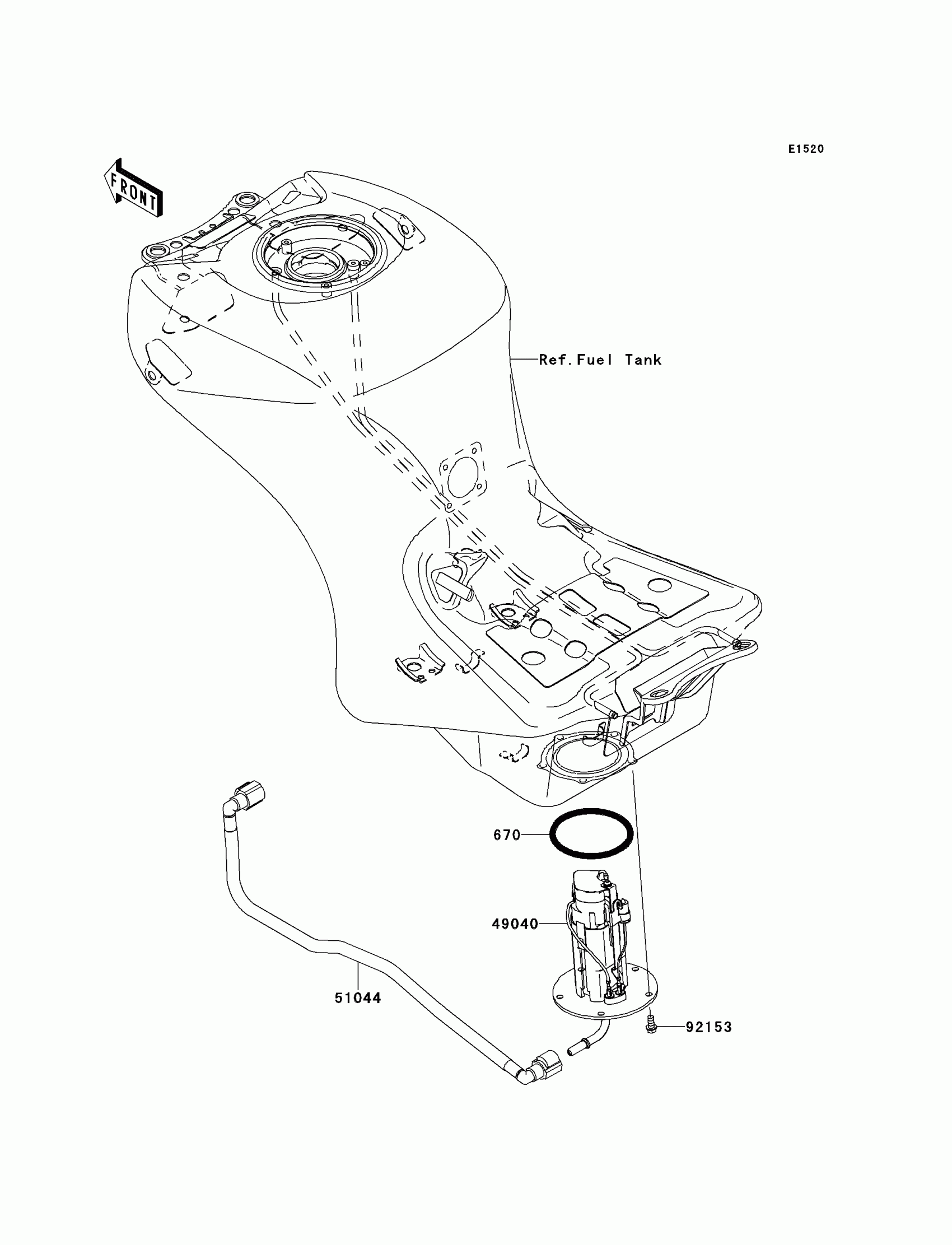 E1520

FRONT

Ref.Fuel Tank

670

49040

51044

92153