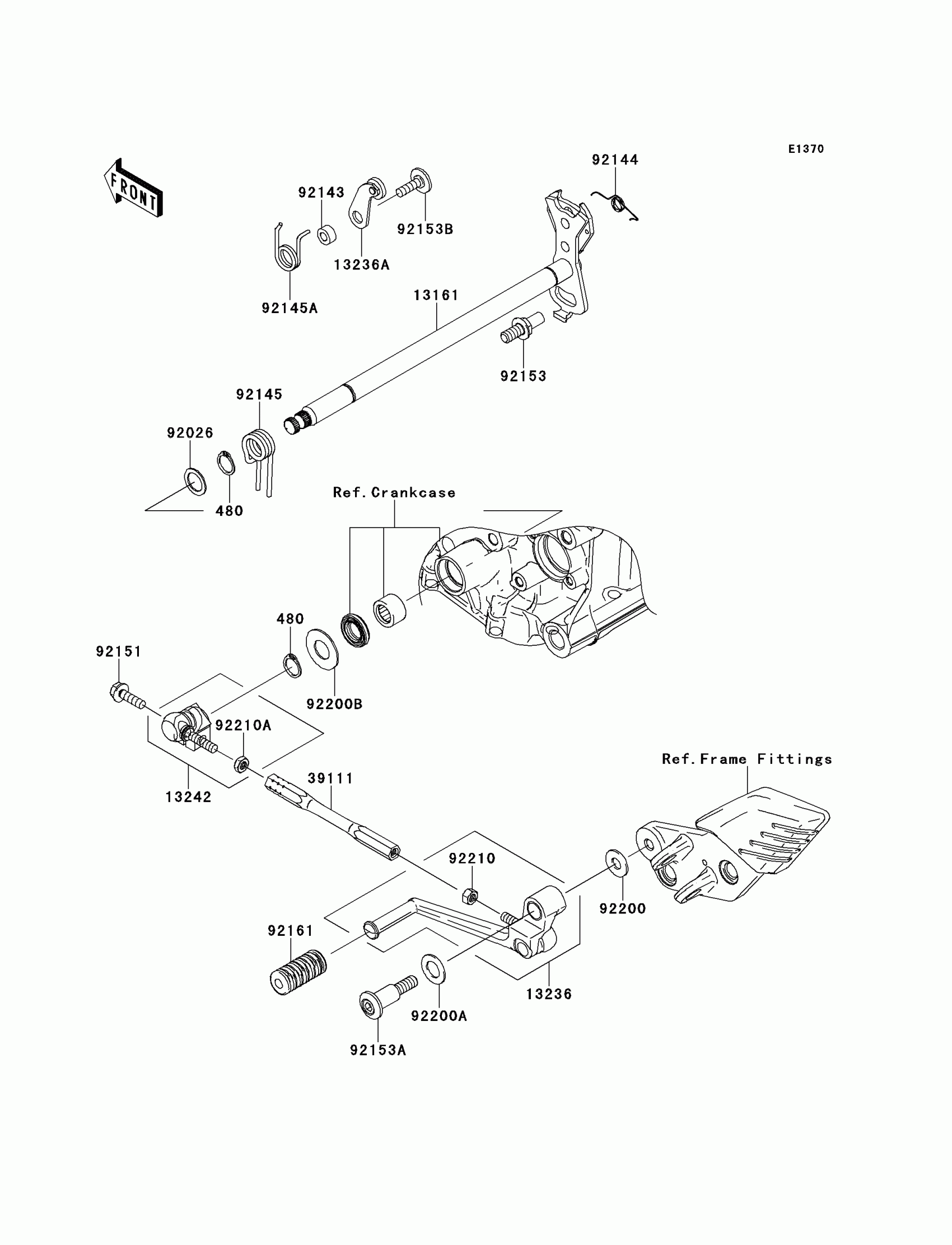 E1370

FRONT

92144

92143

92153B

13236A

92145A

13161

92153

92145

92026

480

Ref.Crankcase

480

92151

92200B

92210A

13242

39111

Ref.Frame Fittings

92210

92200

92161

13236

92200A

92153A