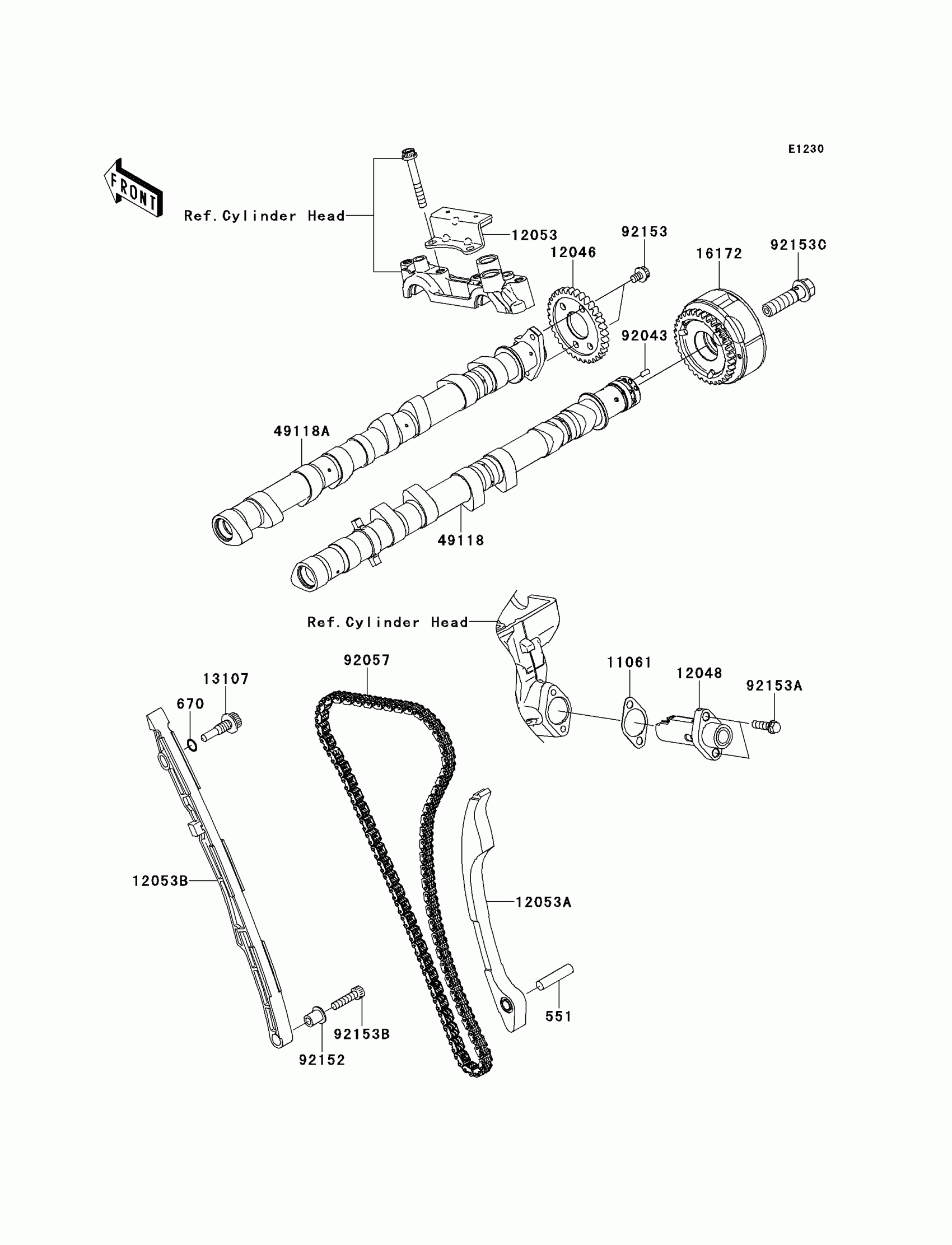 E1230

FRONT

Ref.Cylinder Head

12053

92153

12046

16172

92153C

92043

49118A

49118

Ref.Cylinder Head

92057

13107

670

11061

12048

92153A

12053B

12053A

551

92153B

92152