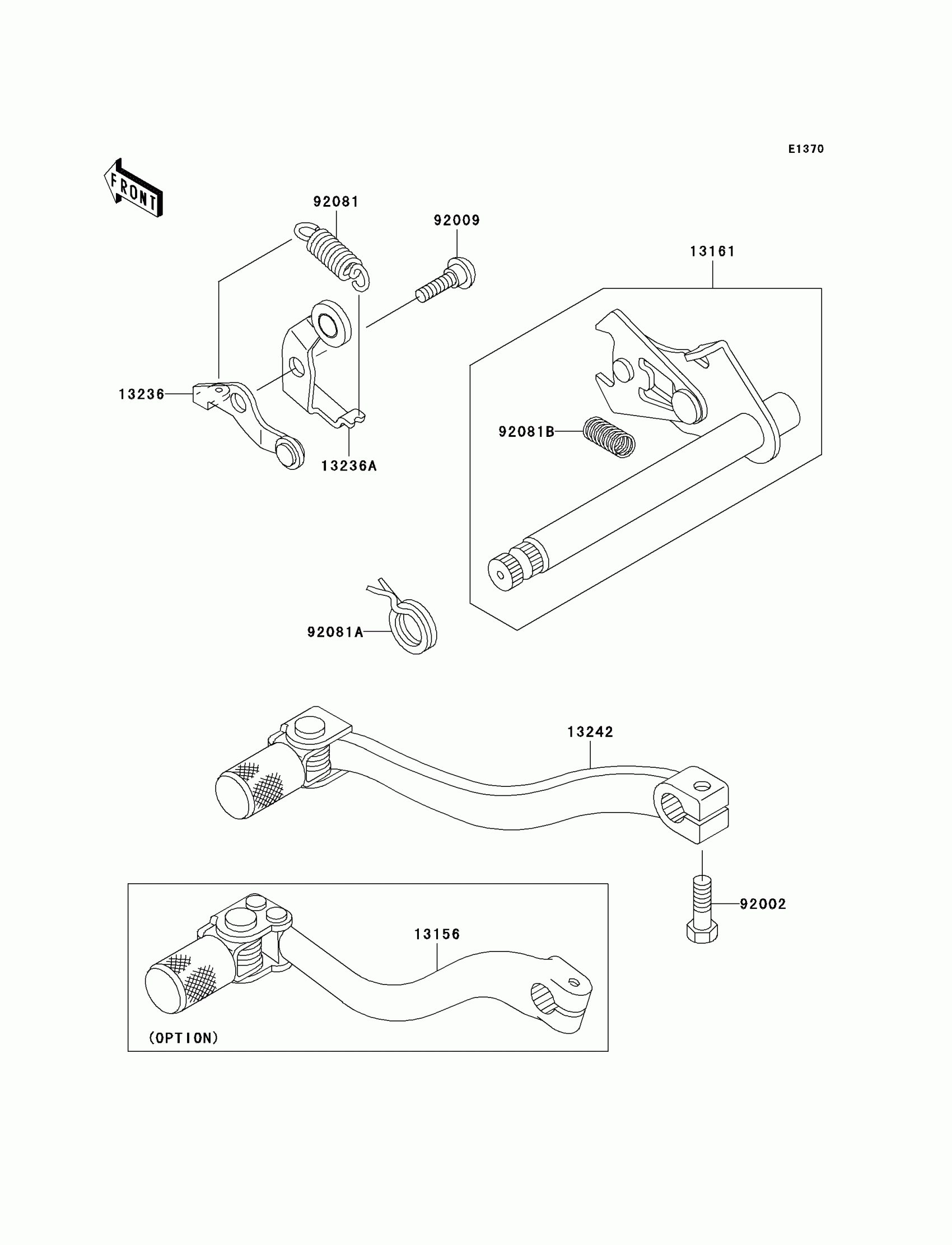 E1370

FRONT

92081

92009

13161

13236

13236A

92081B

92081A

13242

92002

13156

(OPTION)