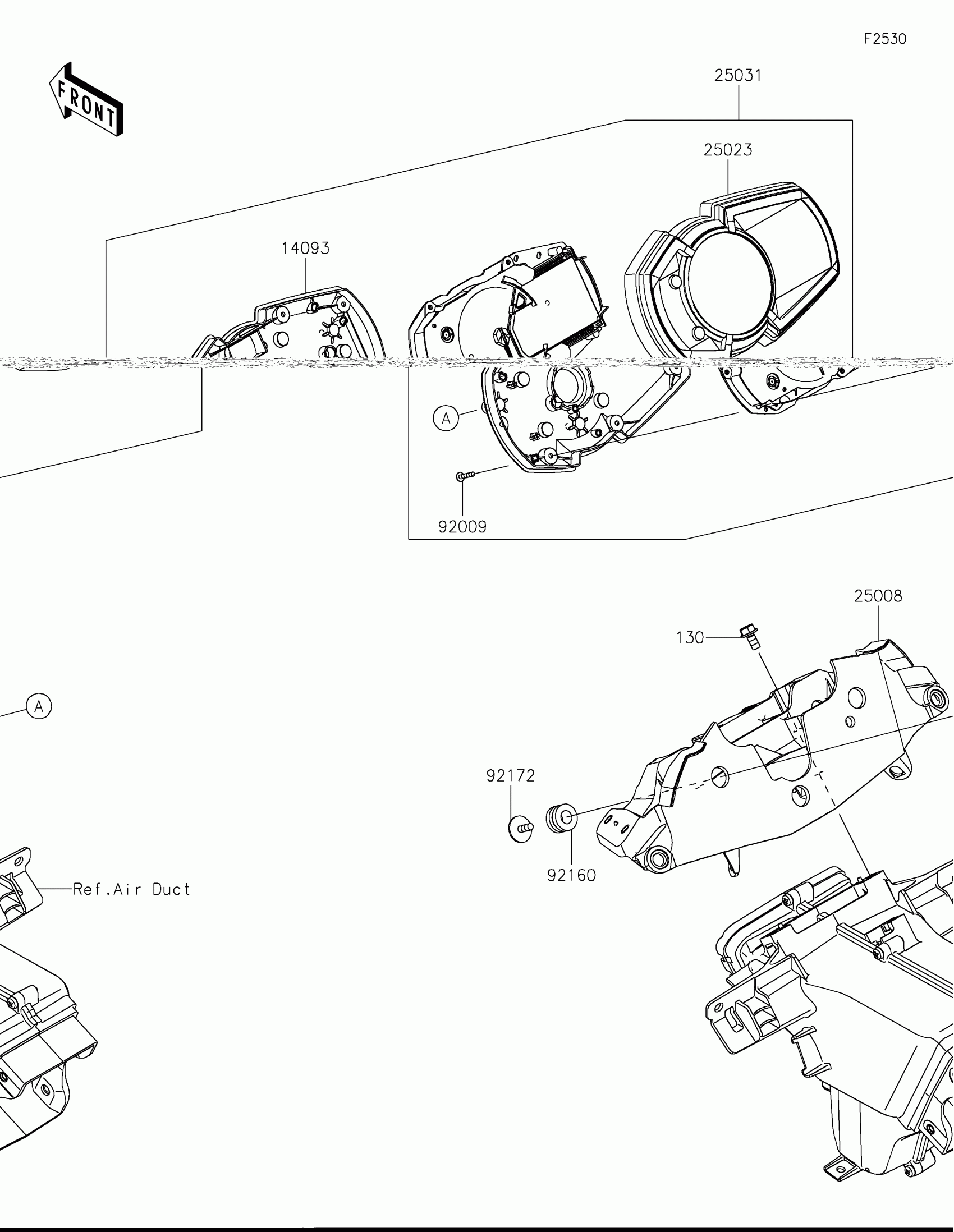 F2530

FRONT

25031

25023

14093

A

92009

25008

130

A

92172

92160

Ref.Air Duct