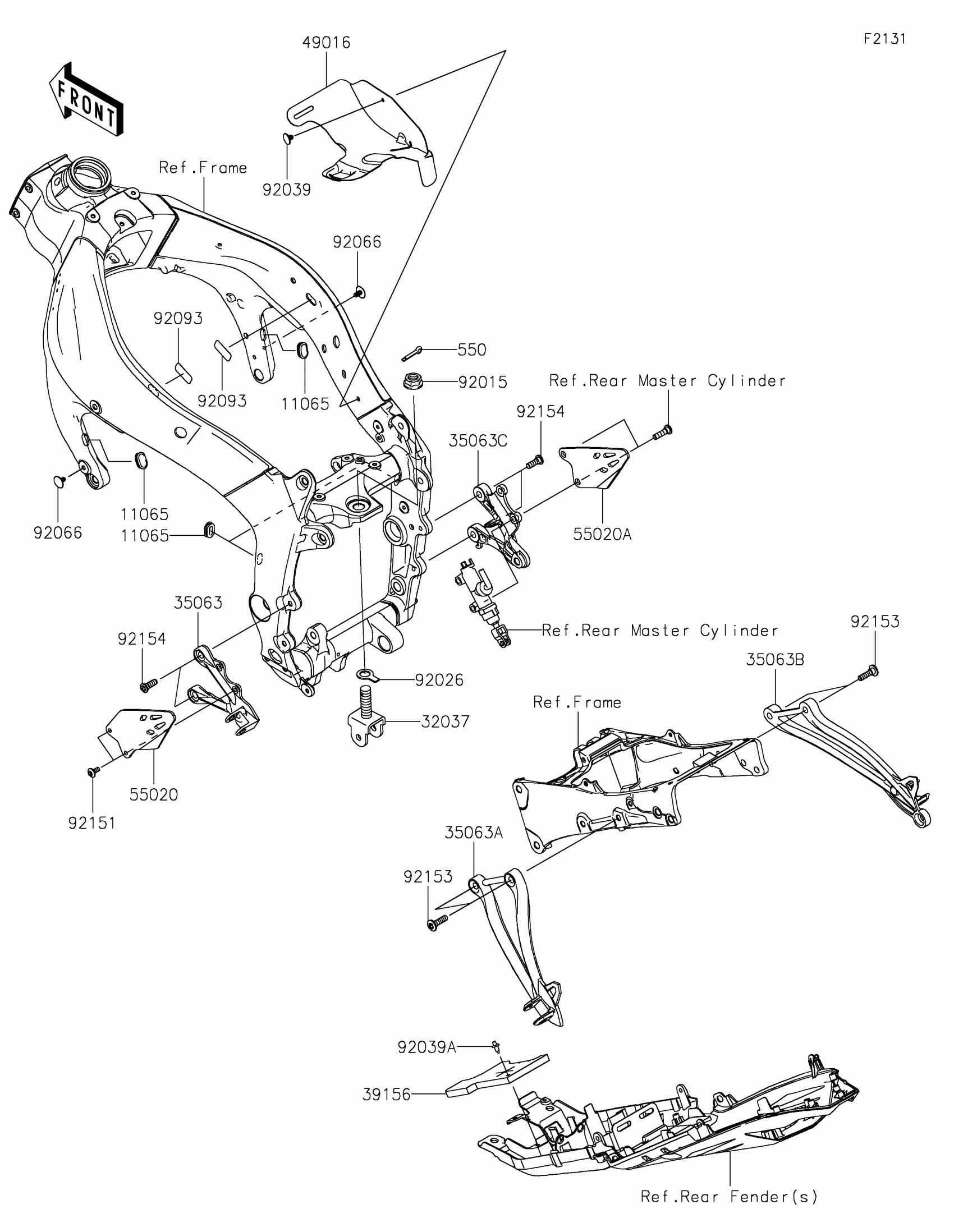 F2131

FRONT

49016

Ref.Frame

92039

92066

92093

92093

11065

550

92015

Ref.Rear Master Cylinder

92154

35063C

55020A

92066

11065

11065

35063

92154

Ref.Rear Master Cylinder

92153

35063B

92026

32037

Ref.Frame

55020

92151

35063A

92153

92039A

39156

Ref.Rear Fender(s)