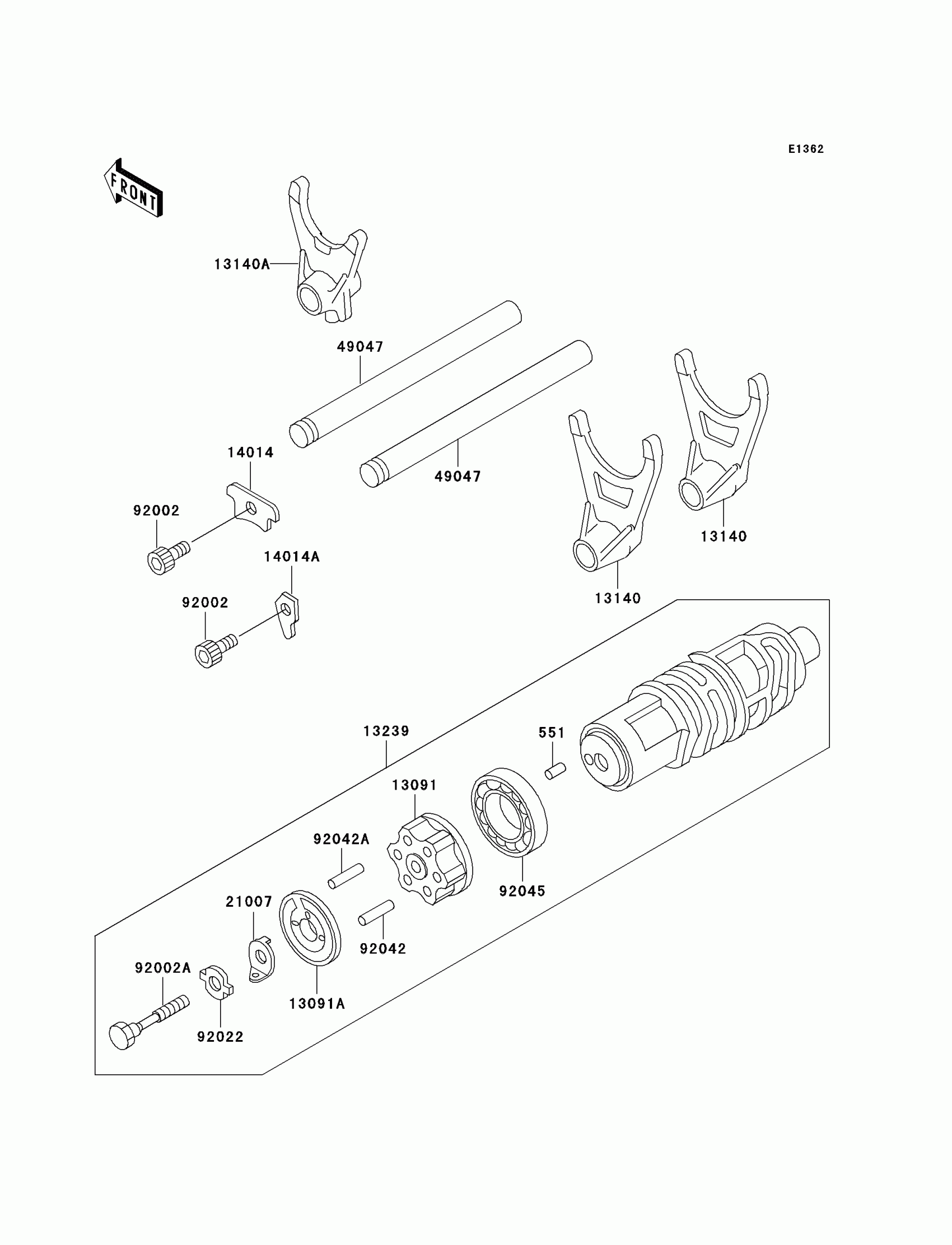 E1362

FRONT

13140A

49047

49047

14014

92002

14014A

92002

13140

13140

13239

551

13091

92042A

92045

21007

92042

92002A

13091A

92022