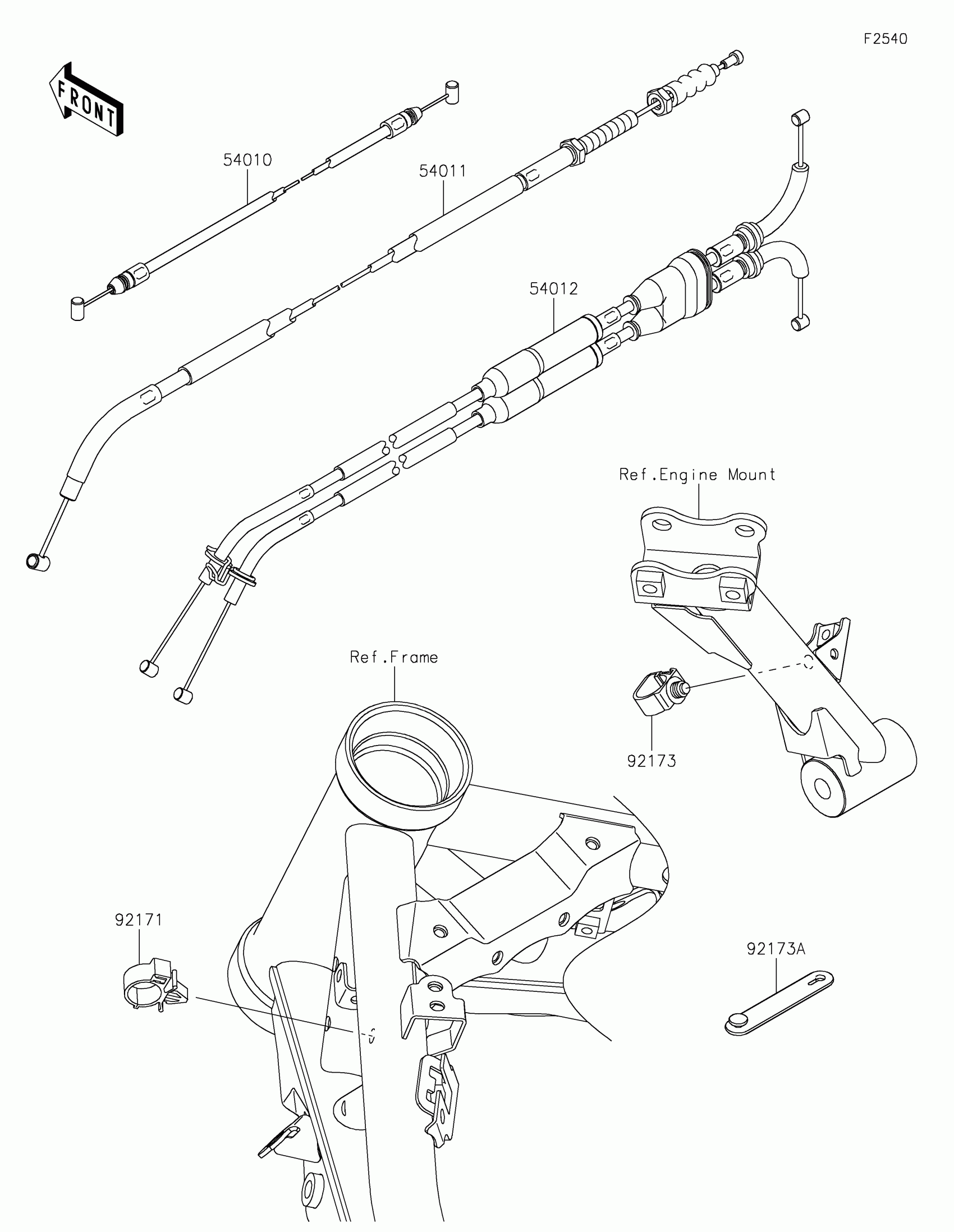 F2540

FRONT

54010

54011

54012

Ref.Engine Mount

Ref.Frame

92173

92171

92173A