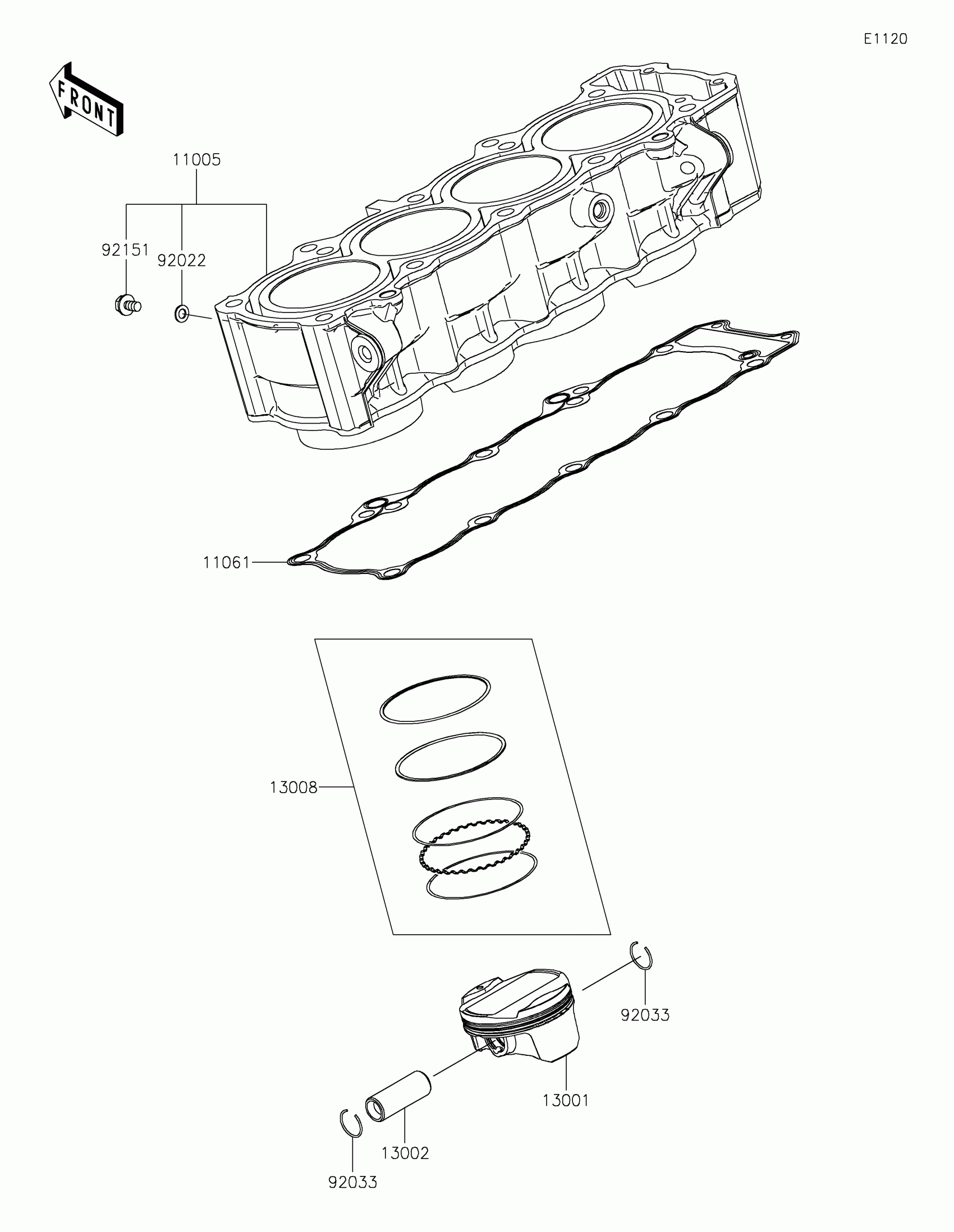 E1120

FRONT

11005

92151

92022

11061

13008

92033

13001

13002

92033