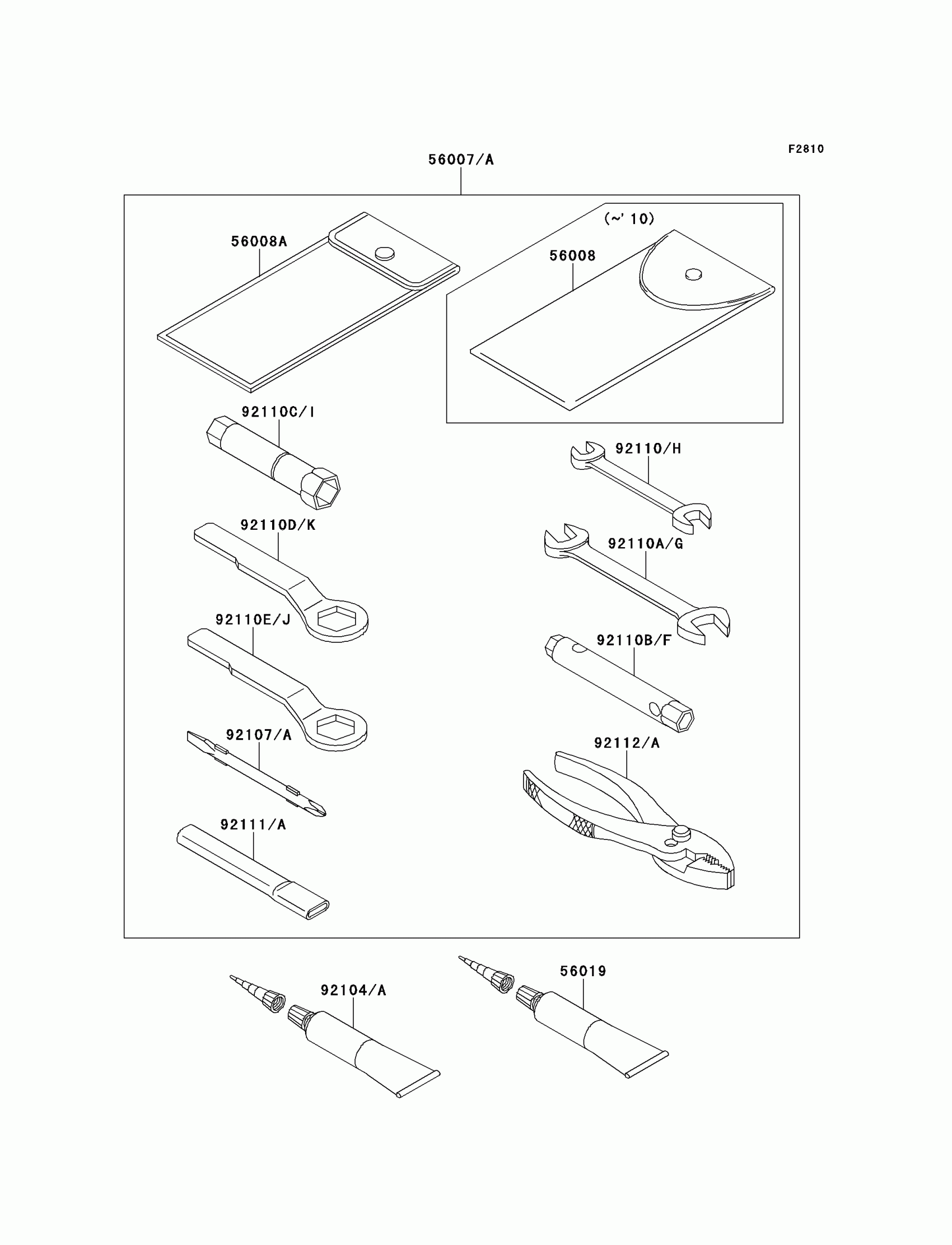 F2810

56007/A

56008A

(~'10)

56008

92110C/I

92110/H

92110D/K

92110A/G

92110E/J

92110B/F

92107/A

92112/A

92111/A

92104/A

56019