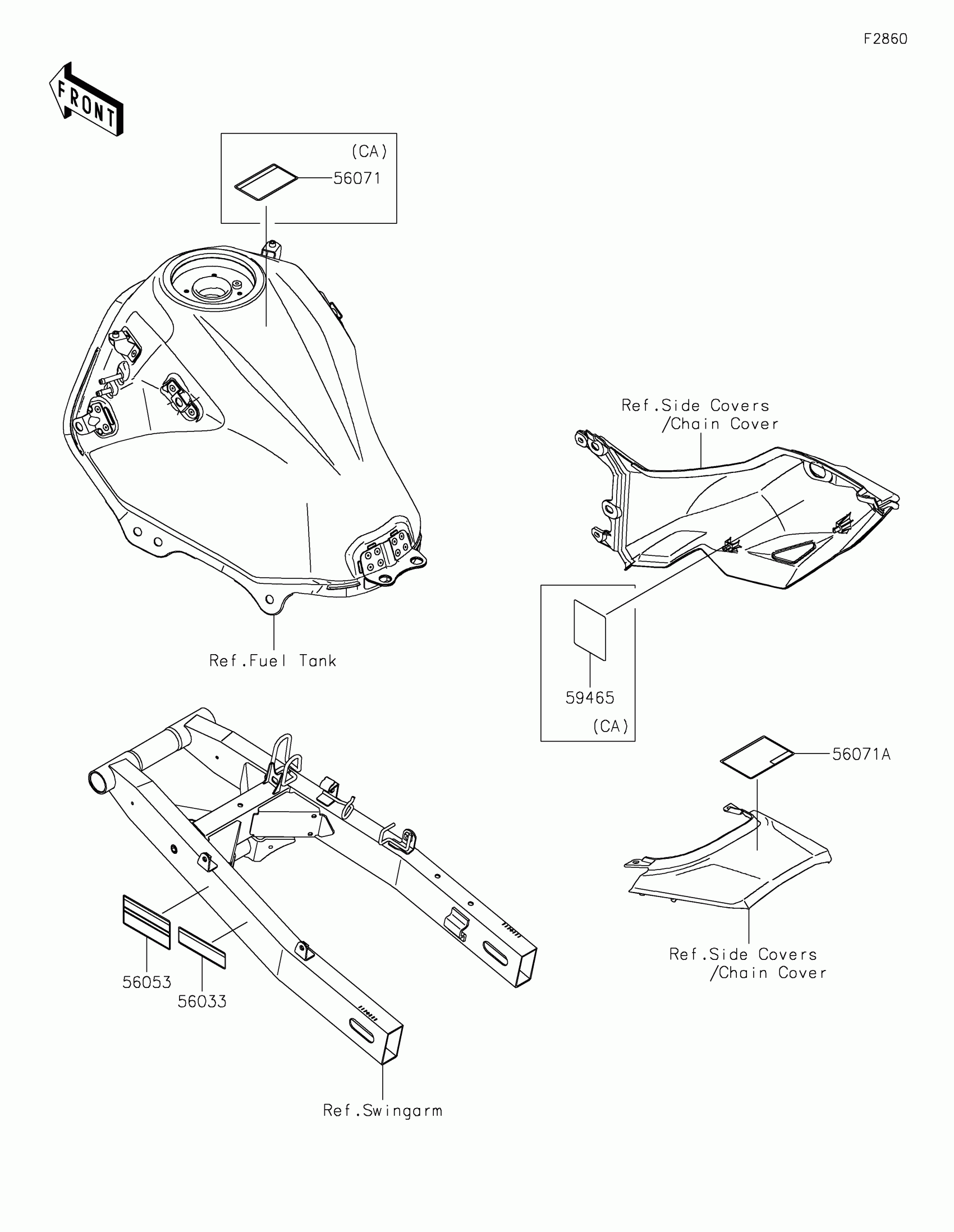 F2860

FRONT

(CA)
56071

Ref.Fuel Tank

Ref.Side Covers
/Chain Cover

59465
(CA)

56071A

Ref.Side Covers
/Chain Cover

56053
56033

Ref.Swingarm