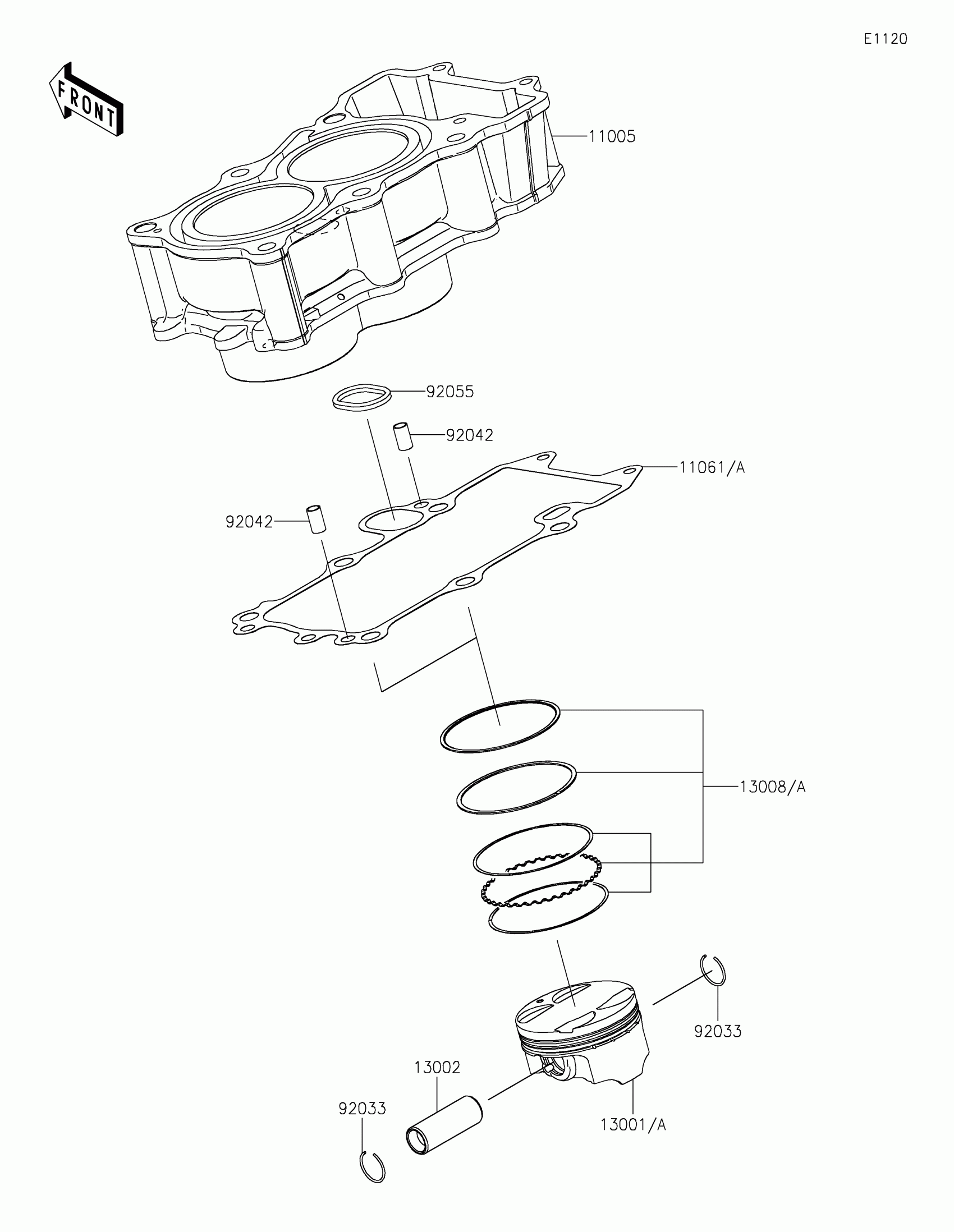 E1120

FRONT

11005

92055

92042

11061/A

92042

13008/A

92033

13002

92033

13001/A