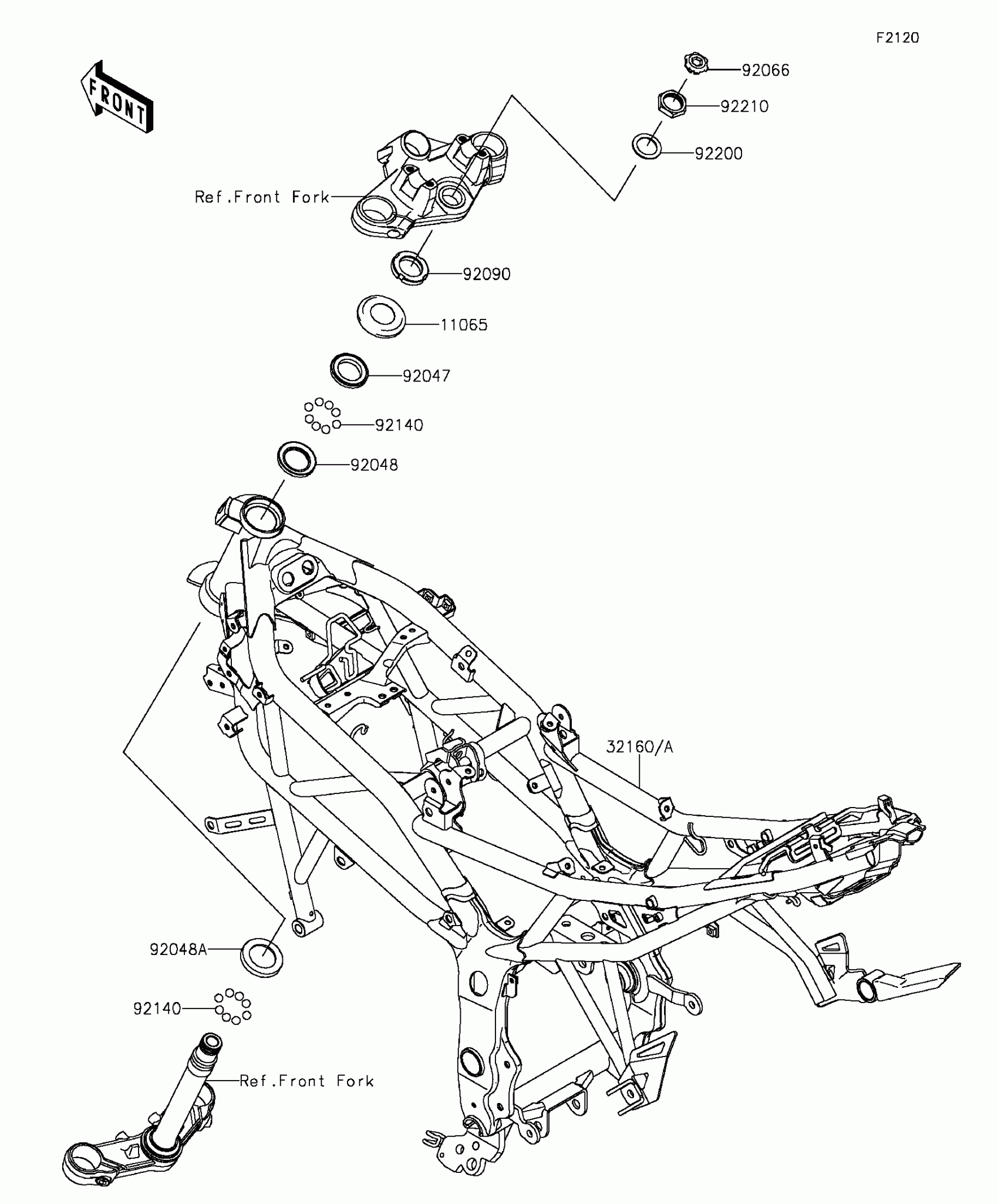 F2120

FRONT

92066

92210

92200

Ref.Front Fork

92090

11065

92047

92140

92048

32160/A

92048A

92140

Ref.Front Fork