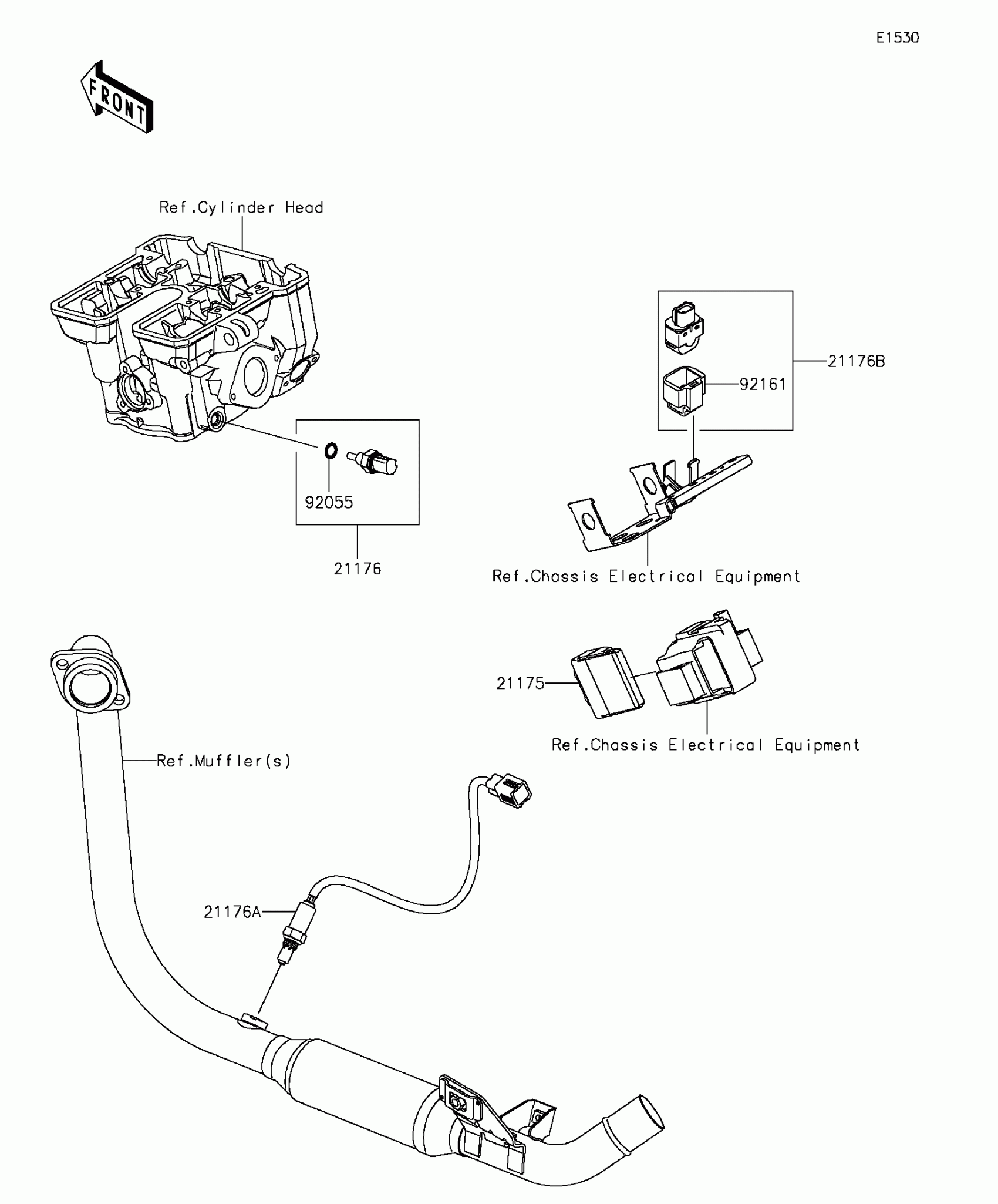 E1530

FRONT

Ref.Cylinder Head

21176B

92161

92055

21176

Ref.Chassis Electrical Equipment

21175

Ref.Chassis Electrical Equipment

Ref.Muffler(s)

21176A