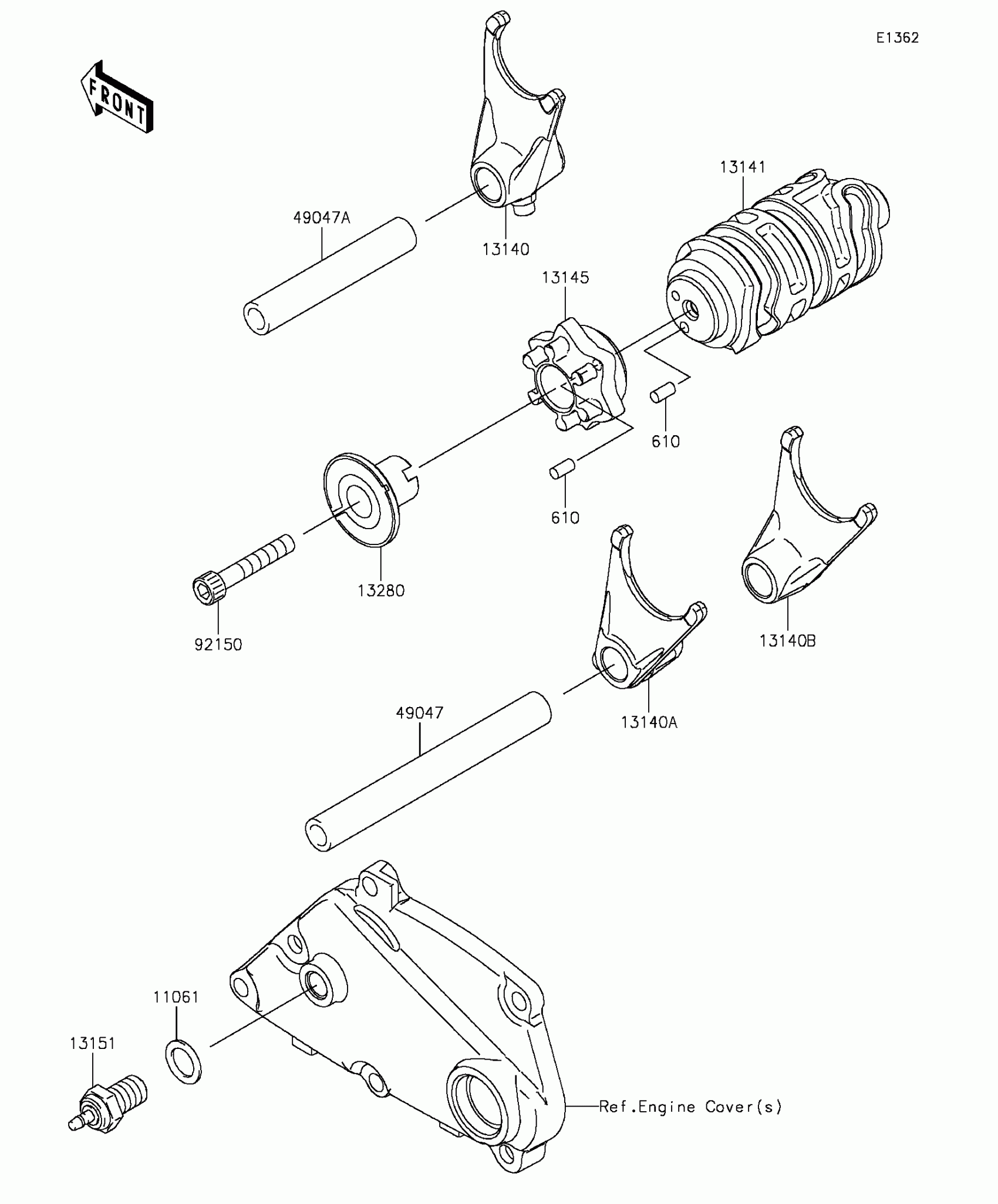 E1362

FRONT

13141

49047A

13140

13145

610

610

13280

92150

13140B

13140A

49047

11061

13151

Ref.Engine Cover(s)