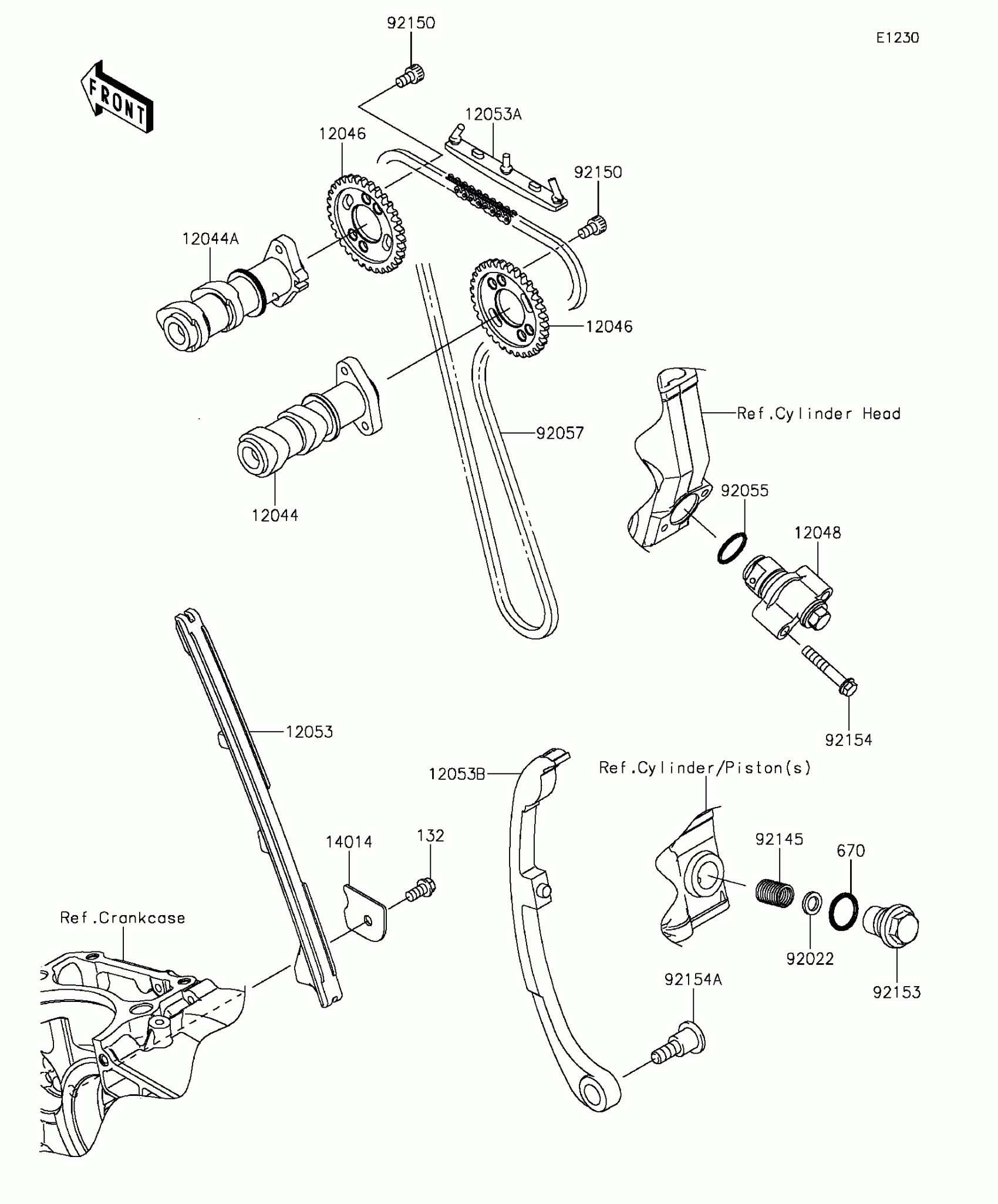 92150

E1230

FRONT

12053A

12046

92150

12044A

12046

Ref.Cylinder Head

92057

12044

92055

12048

92154

12053

12053B

Ref.Cylinder/Piston(s)

14014

132

92145

670

Ref.Crankcase

92022

92153

92154A