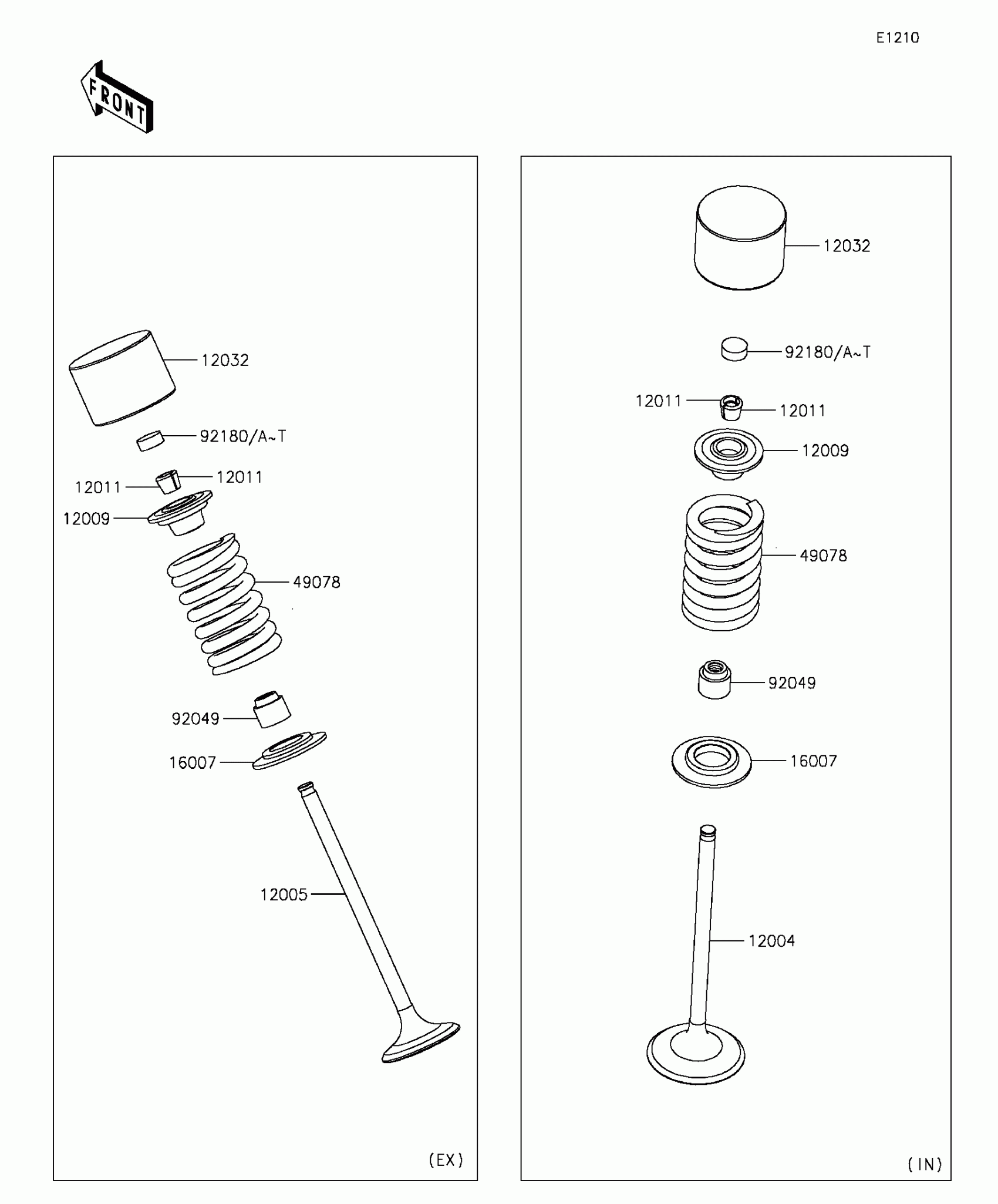 E1210

FRONT

12032
92180/A~T
12011
12011
12009
49078
92049
16007
12005
(EX)

12032
92180/A~T
12011
12011
12009
49078
92049
16007
12004
(IN)