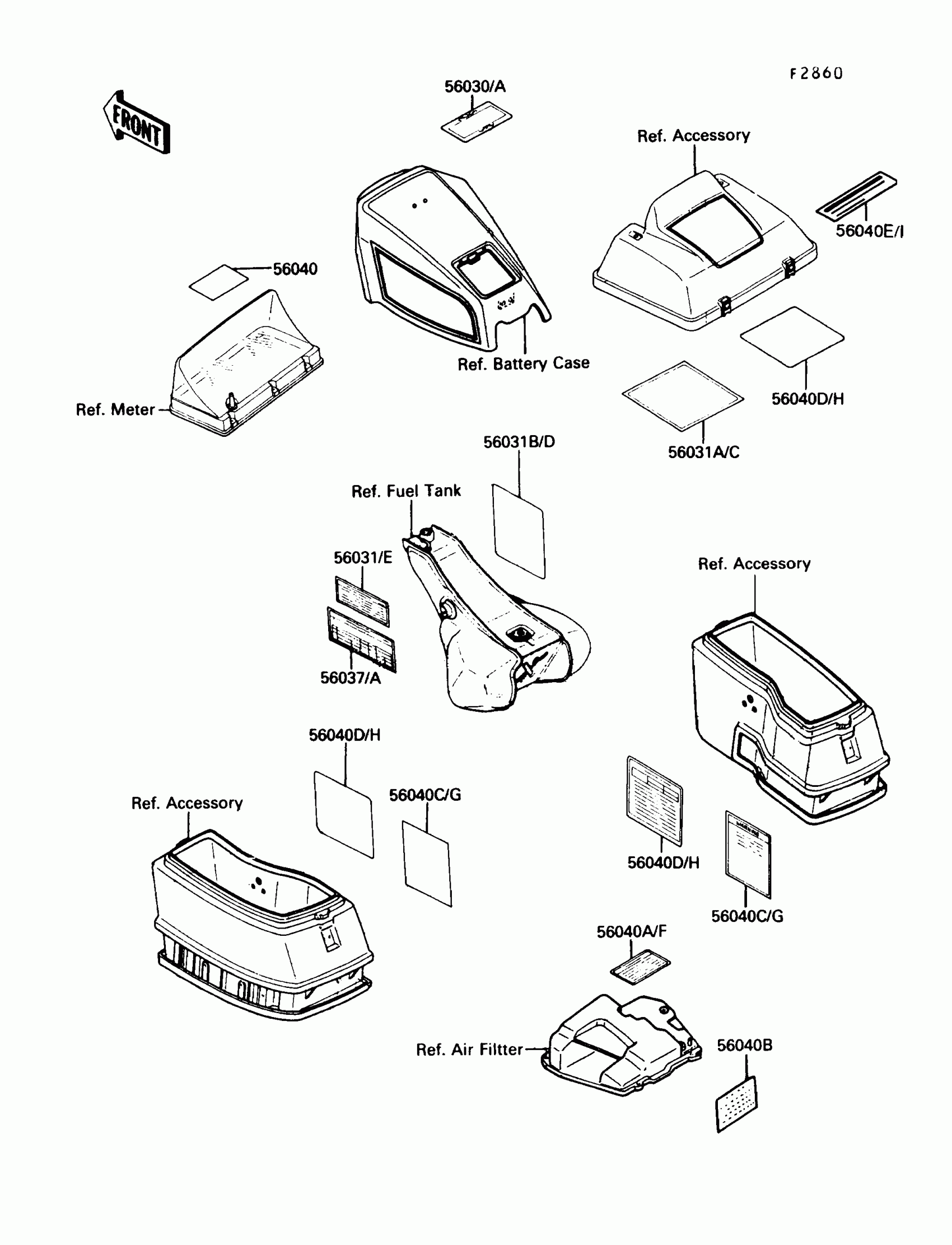 F2860

FRONT

56030/A

Ref. Accessory

56040E/I

56040

Ref. Battery Case

Ref. Meter

56040D/H

56031A/C

56031B/D

Ref. Fuel Tank

56031/E

56037/A

Ref. Accessory

56040D/H

56040C/G

Ref. Accessory

56040D/H

56040C/G

56040A/F

Ref. Air Filtter

56040B