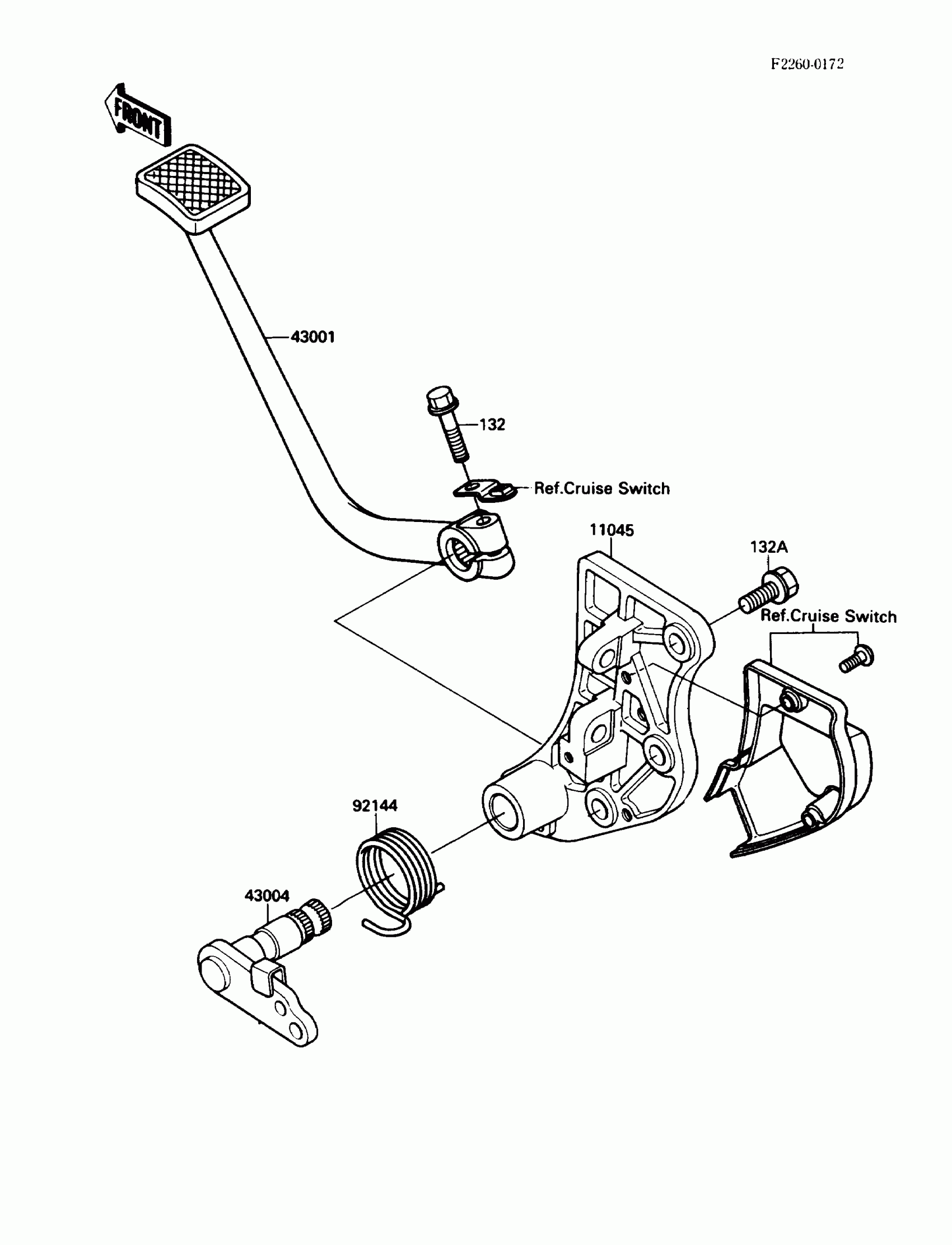 F2260-0172

FRONT

43001

132

Ref.Cruise Switch

11045

132A

Ref.Cruise Switch

92144

43004