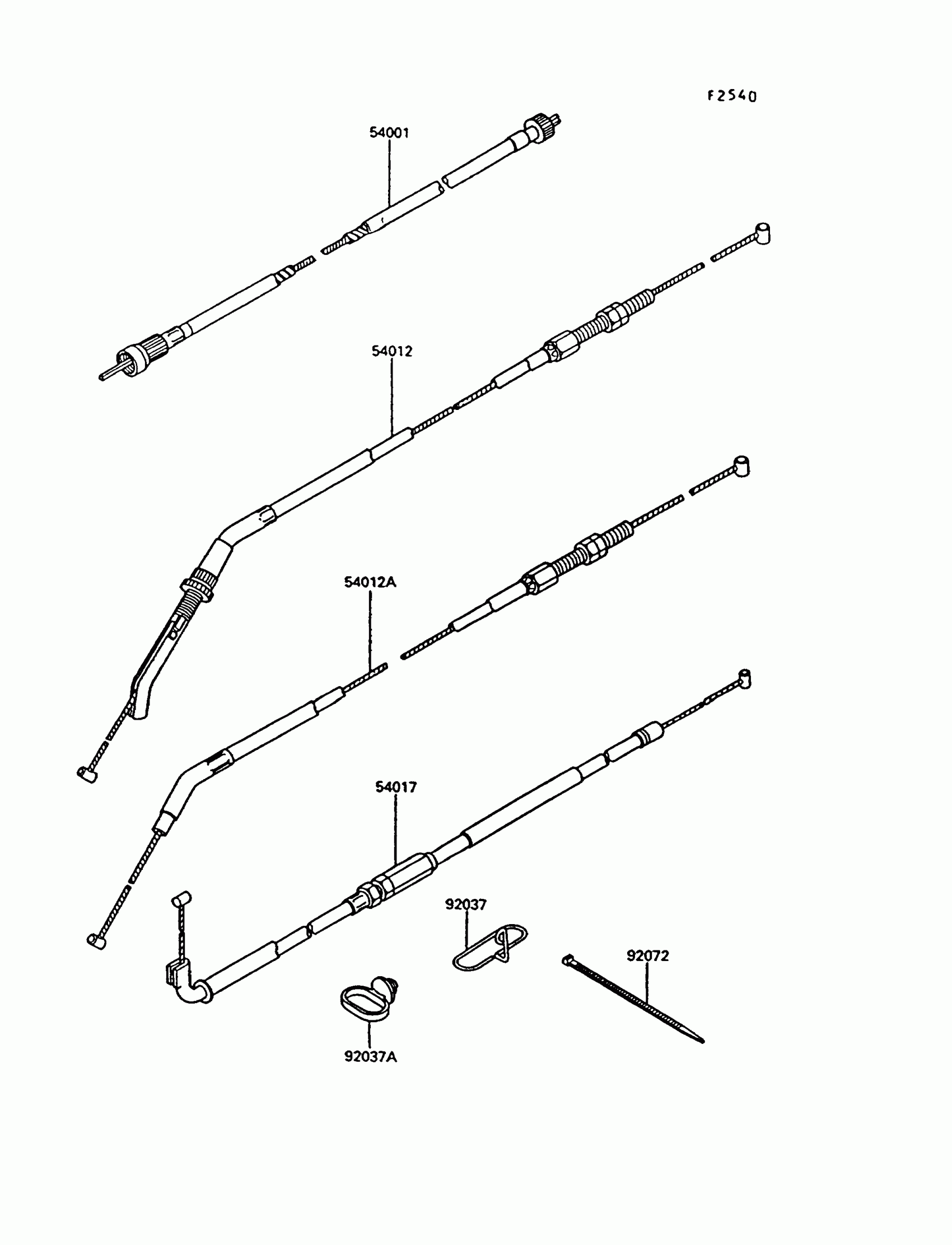 F2540

54001

54012

54012A

54017

92037

92072

92037A