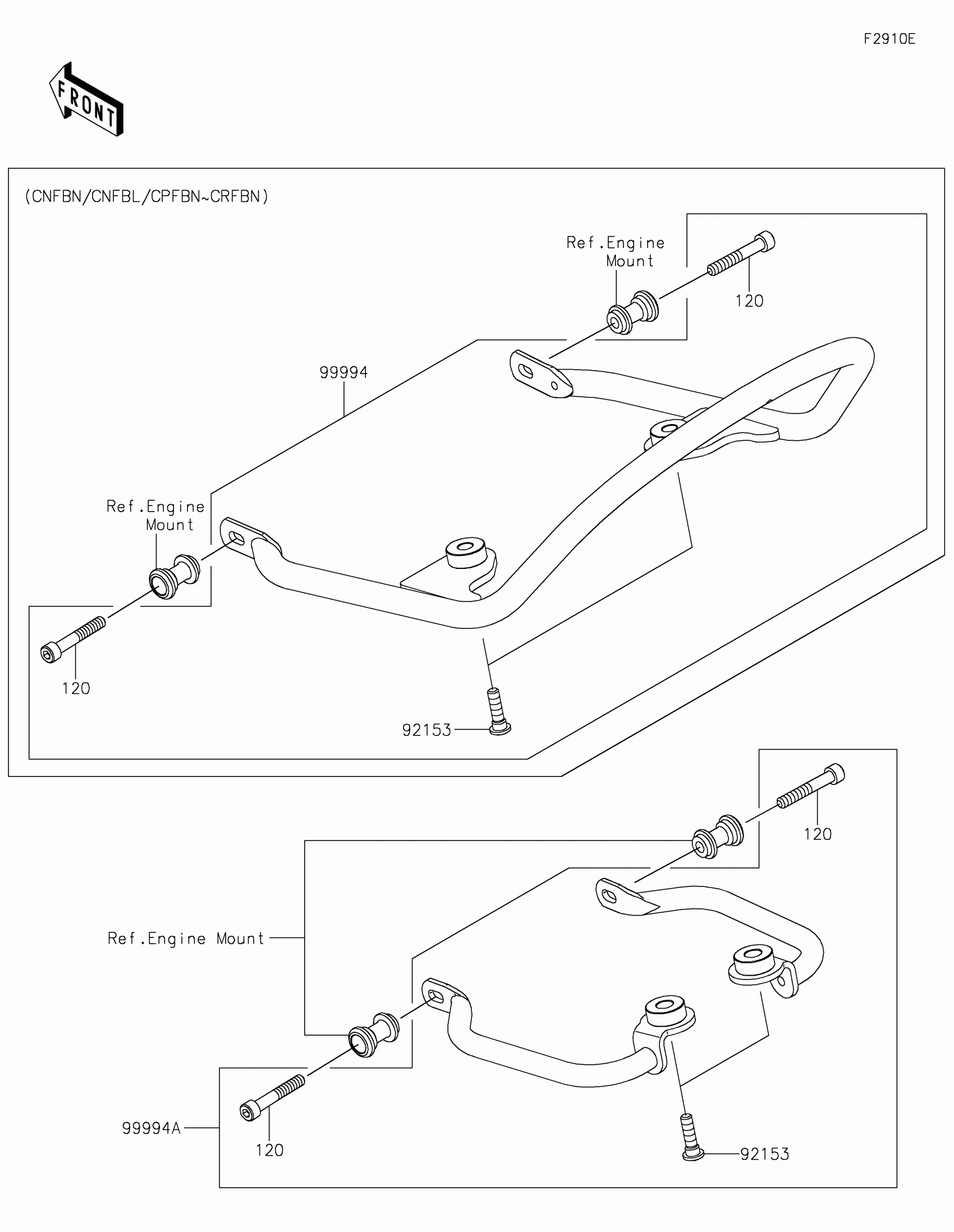 F2910E

FRONT

(CNFBN/CNFBL/CPFBN~CRFBN)

Ref.Engine Mount

120

99994

Ref.Engine Mount

120

92153

120

Ref.Engine Mount

99994A

120

92153