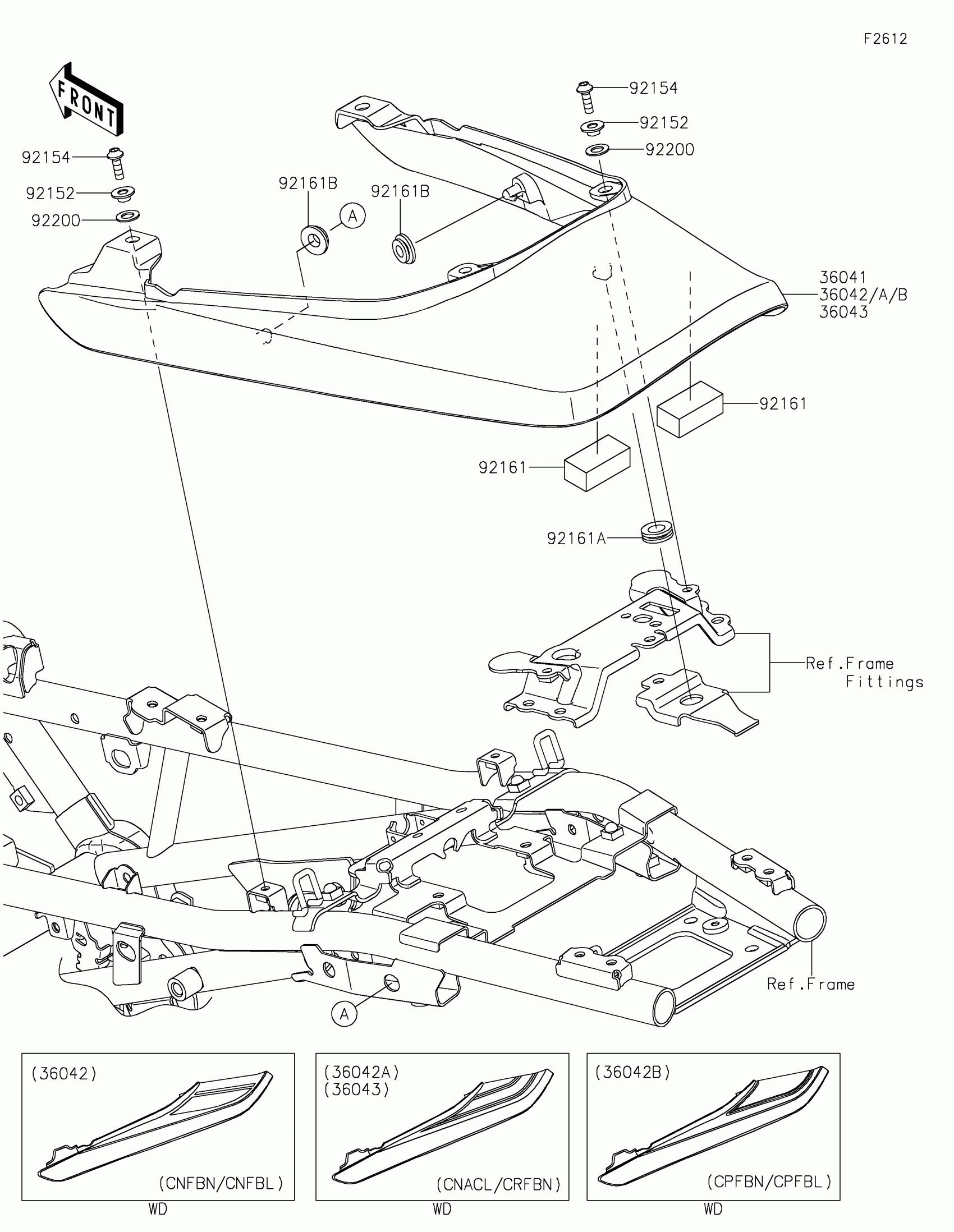 F2612

FRONT

92154
92152
92200
92154
92152
92200
92161B
A
92161B
36041
36042/A/B
36043
92161
92161
92161A
Ref.Frame Fittings
Ref.Frame
A

(36042)
(CNFBN/CNFBL)
WD

(36042A)
(36043)
(CNACL/CRFBN)
WD

(36042B)
(CPFBN/CPFBL)
WD