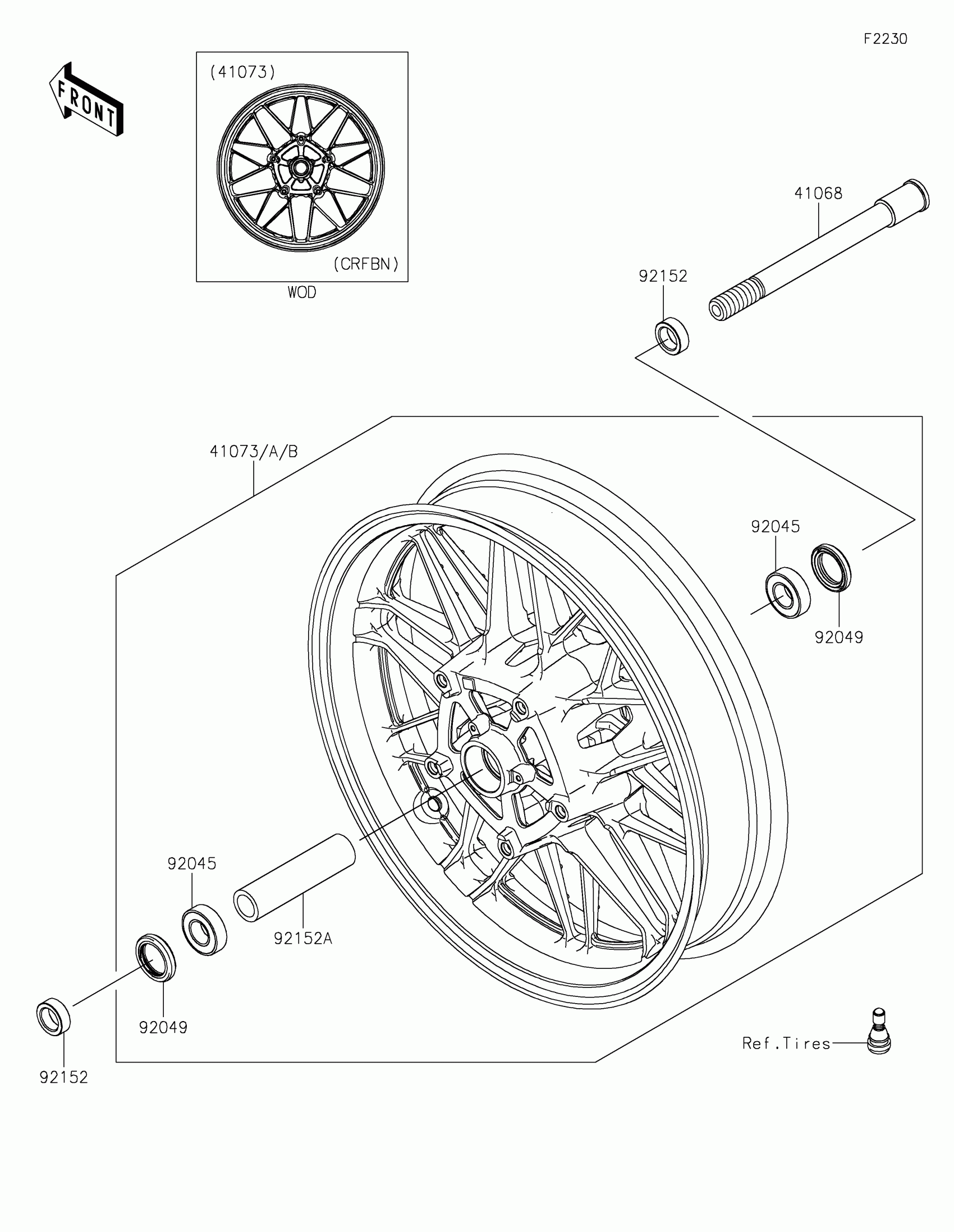 F2230

FRONT

(41073)

(CRFBN)

WOD

41068

92152

41073/A/B

92045

92049

92045

92152A

92049

92152

Ref.Tires