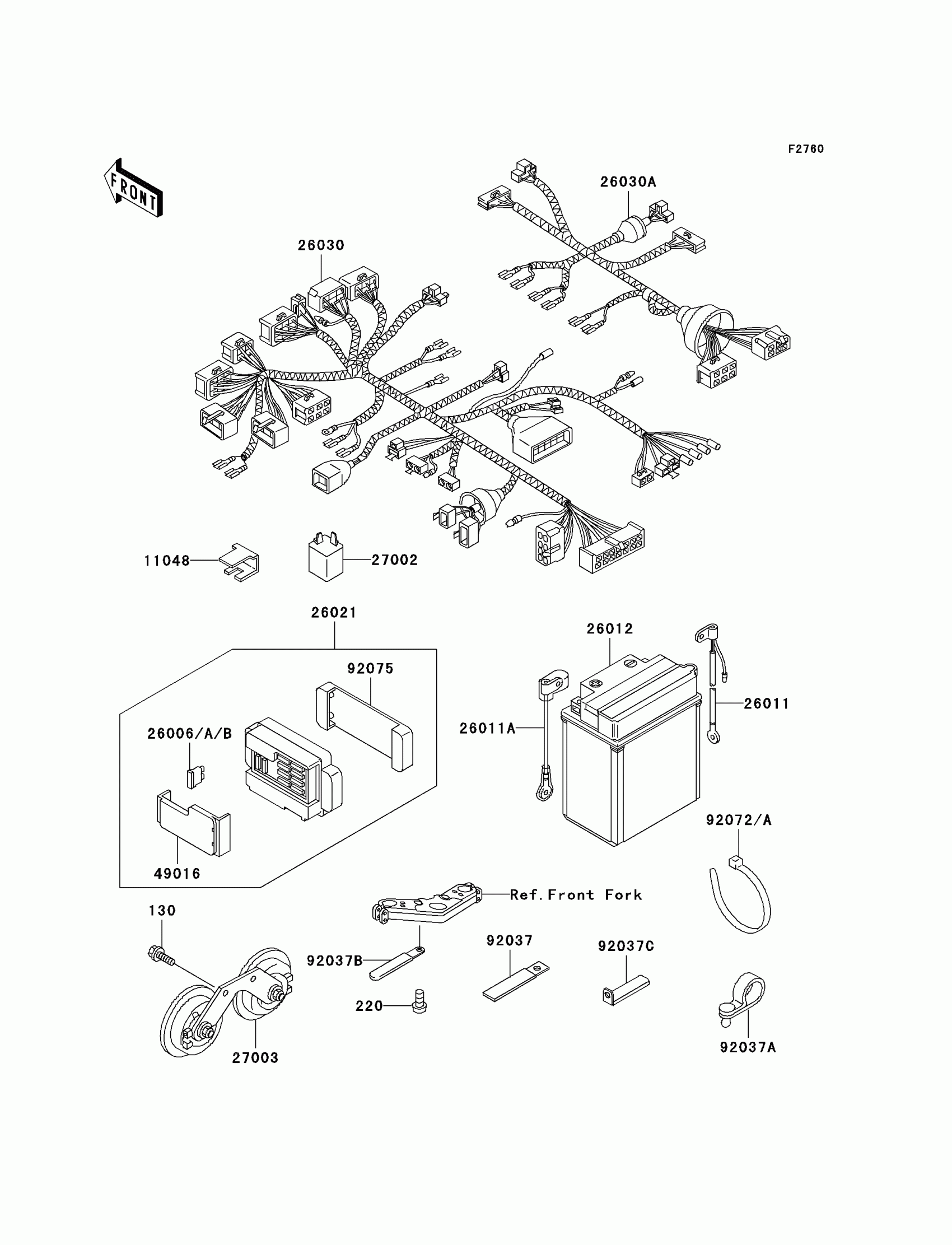 F2760

FRONT

26030A

26030

11048

27002

26021

92075

26006/A/B

49016

26012

26011

26011A

92072/A

Ref.Front Fork

130

92037B

92037

92037C

220

27003

92037A