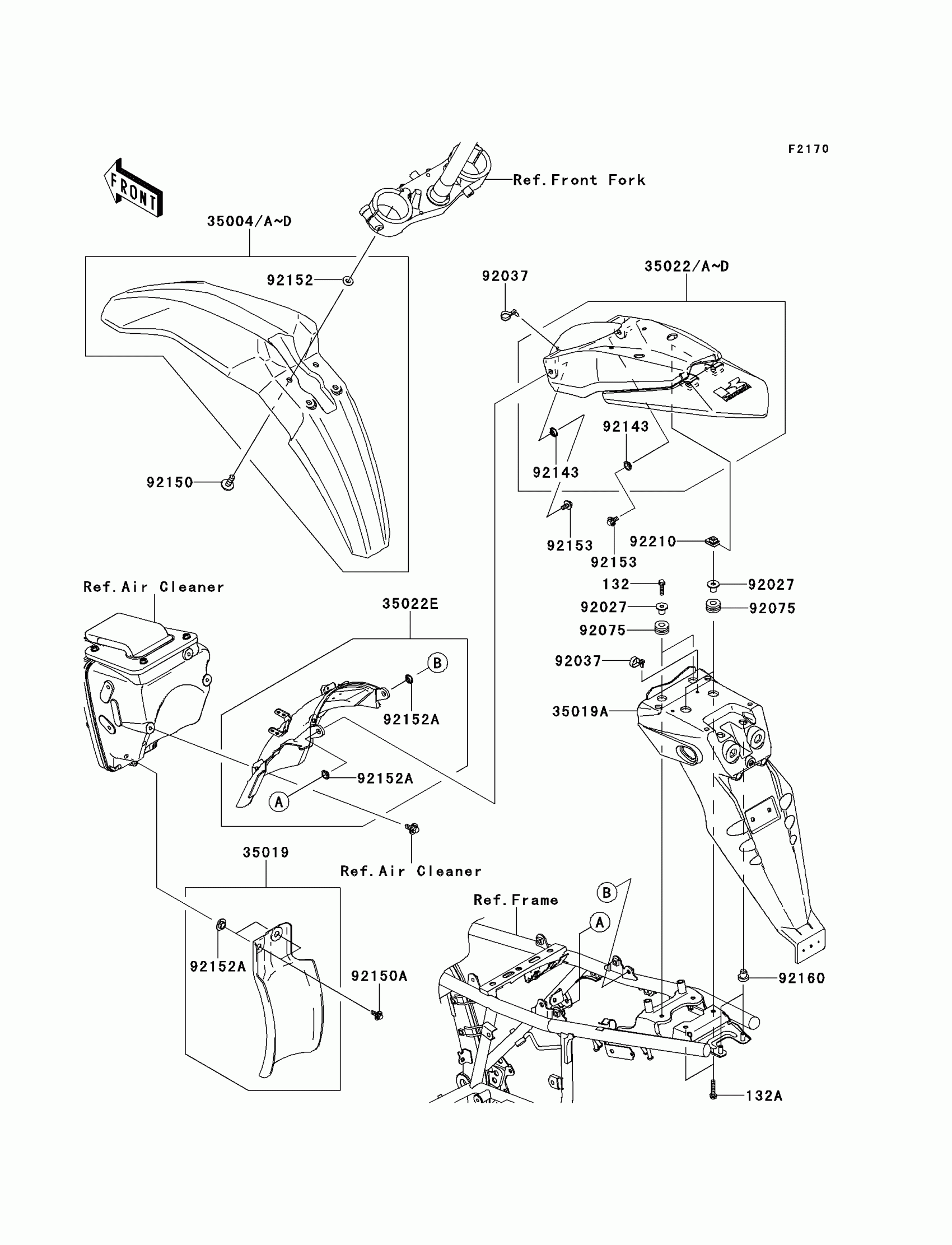 F2170

FRONT

Ref.Front Fork

35004/A~D

92152

92150

92037

35022/A~D

92143

92143

92153

92153

92210

132

92027

92027

92075

92075

92037

35019A

Ref.Air Cleaner

35022E

B

92152A

92152A

A

Ref.Air Cleaner

35019

92152A

92150A

Ref.Frame

B

A

92160

132A