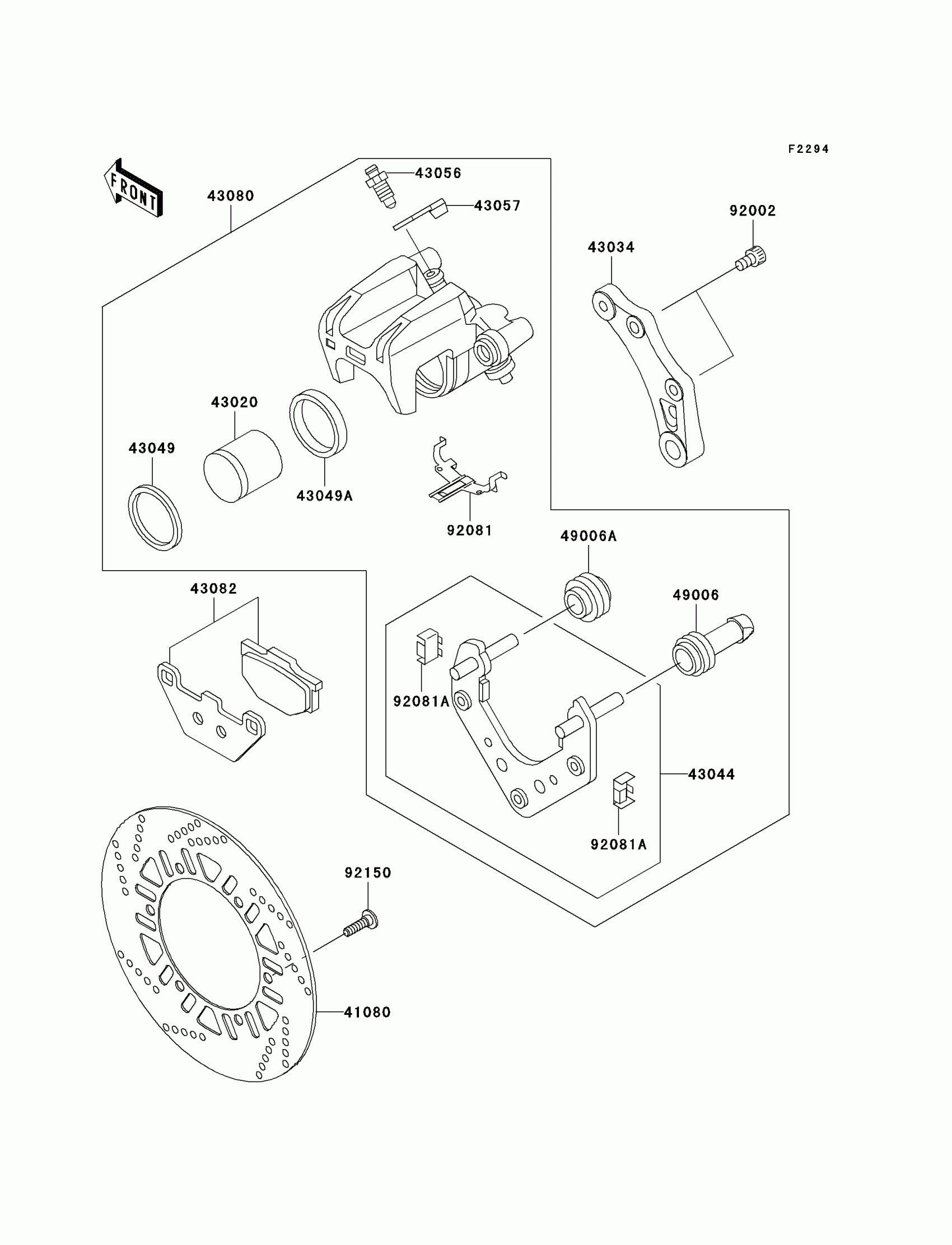 F2294

FRONT

43080
43056
43057
92002
43034
43020
43049
43049A
92081
49006A
49006
43082
92081A
43044
92081A
92150
41080