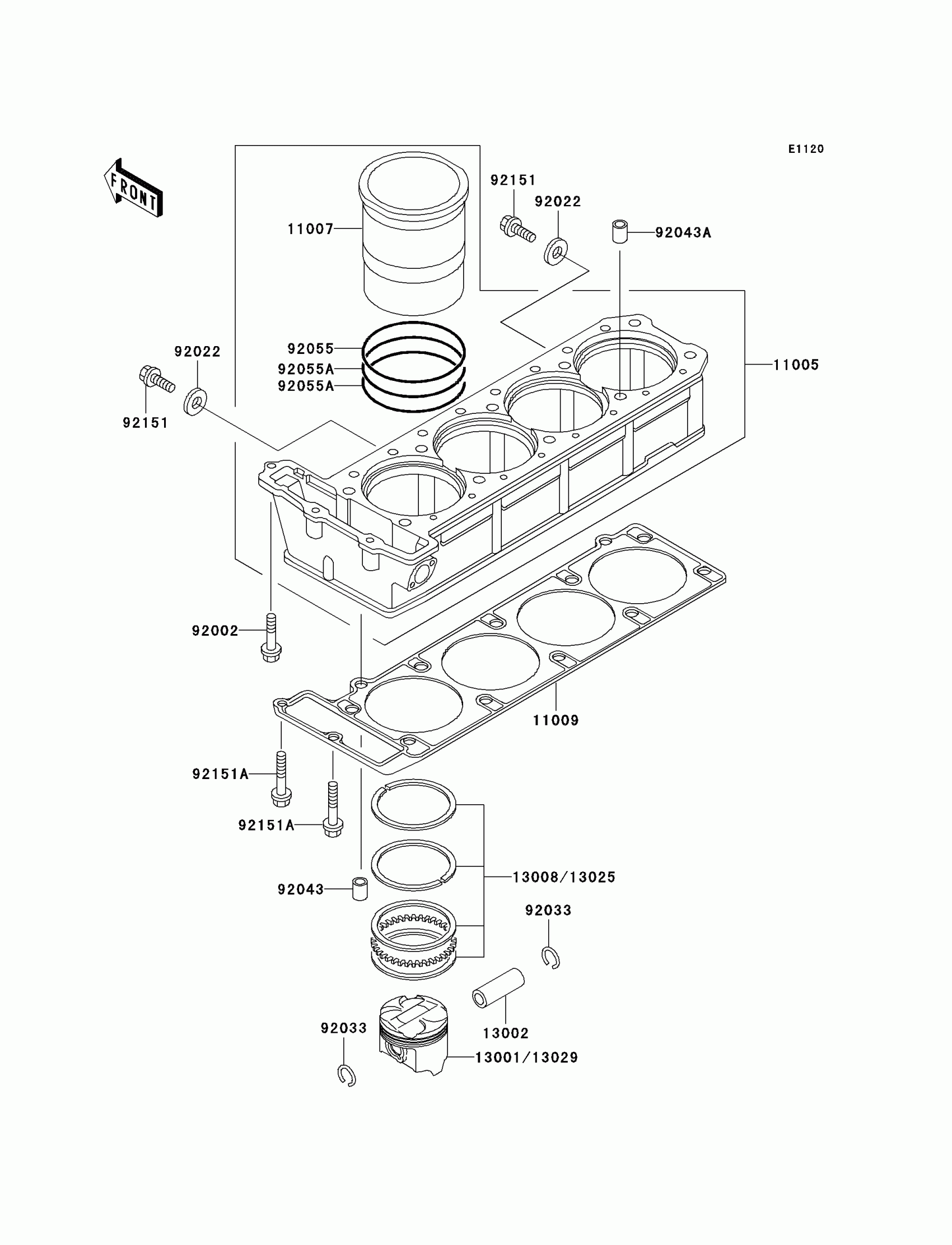 E1120

FRONT

92151
92022
11007
92043A
92055
92055A
92055A
92022
92151
11005
92002
11009
92151A
92151A
92043
13008/13025
92033
13002
92033
13001/13029