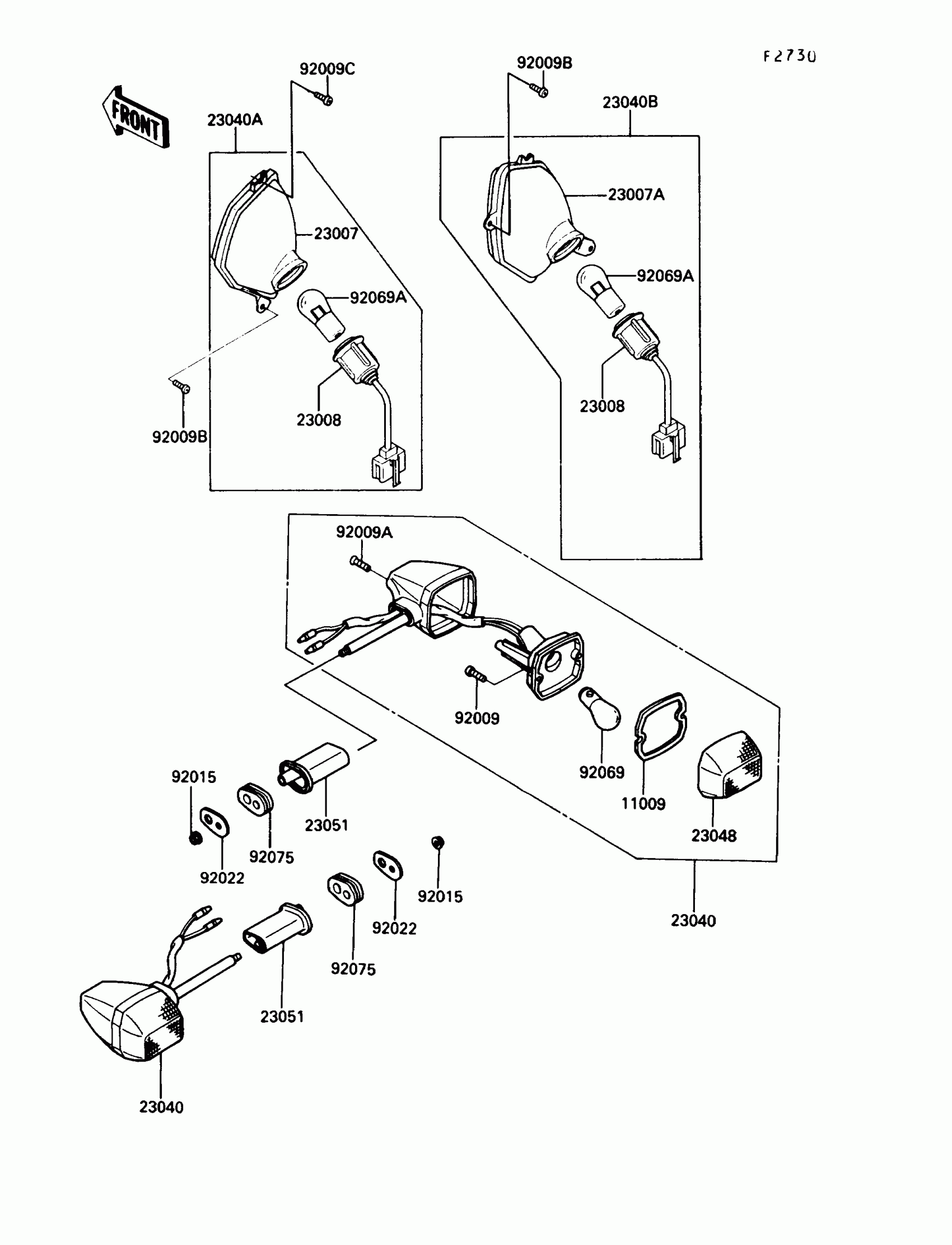 F2730

FRONT

92009C
23040A
23007
92069A
23008
92009B

92009B
23040B
23007A
92069A
23008

92009A
92009
92069
11009
23048
23040

92015
92022
92075
23051
92015
92022
92075
23051
23040