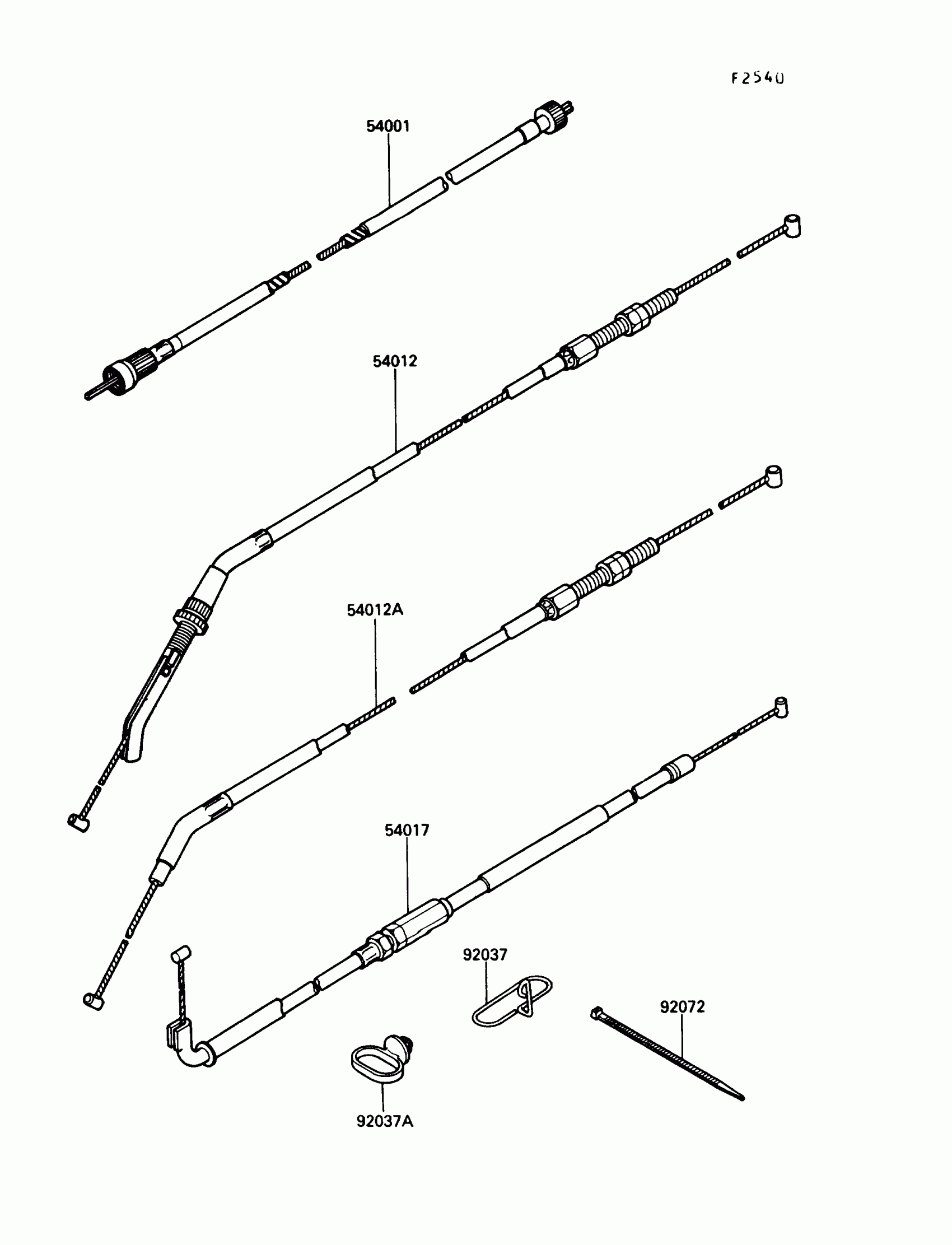 F2540

54001

54012

54012A

54017

92037

92072

92037A