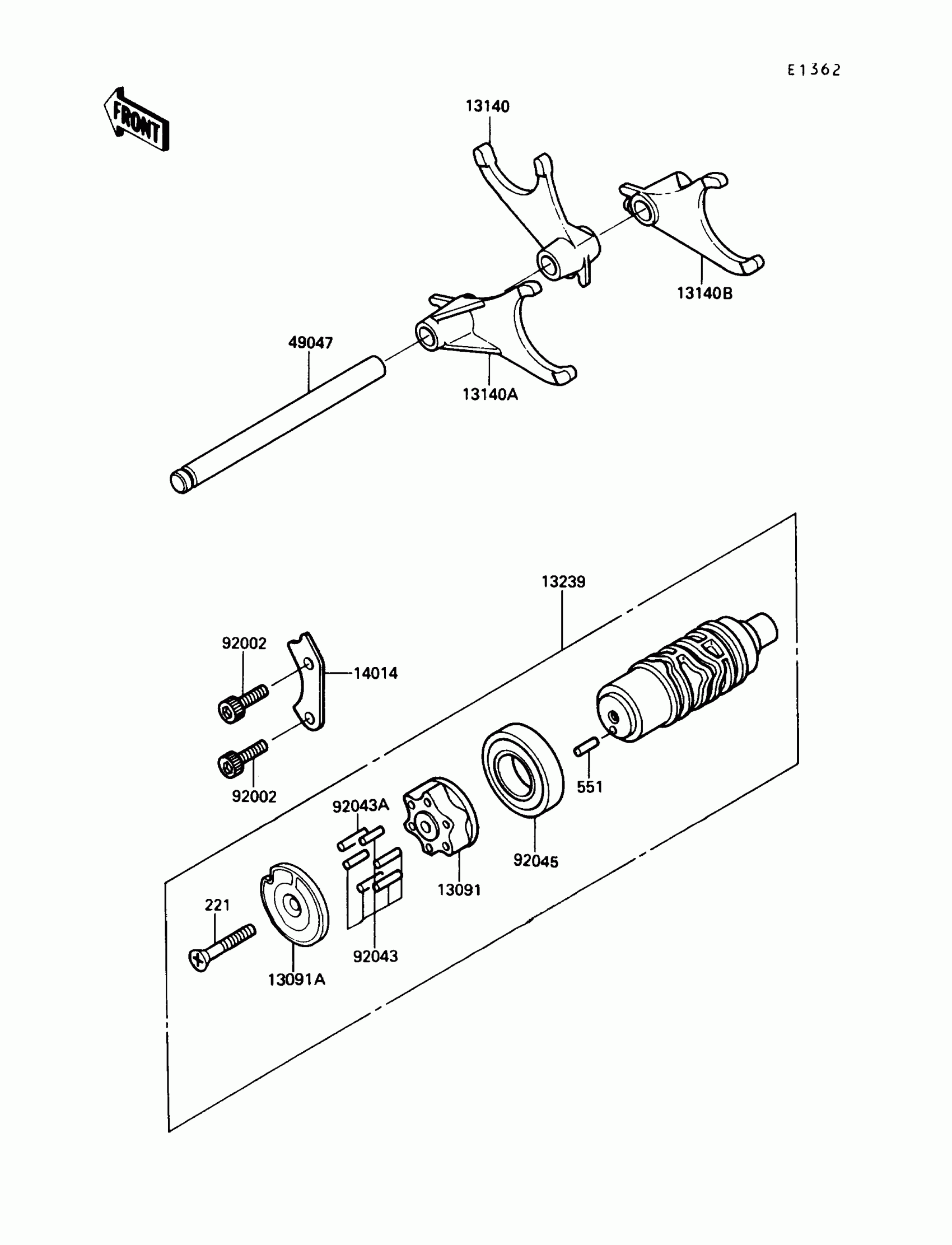 E1362

FRONT

13140

13140B

49047

13140A

13239

92002

14014

92002

551

92043A

92045

13091

221

92043

13091A