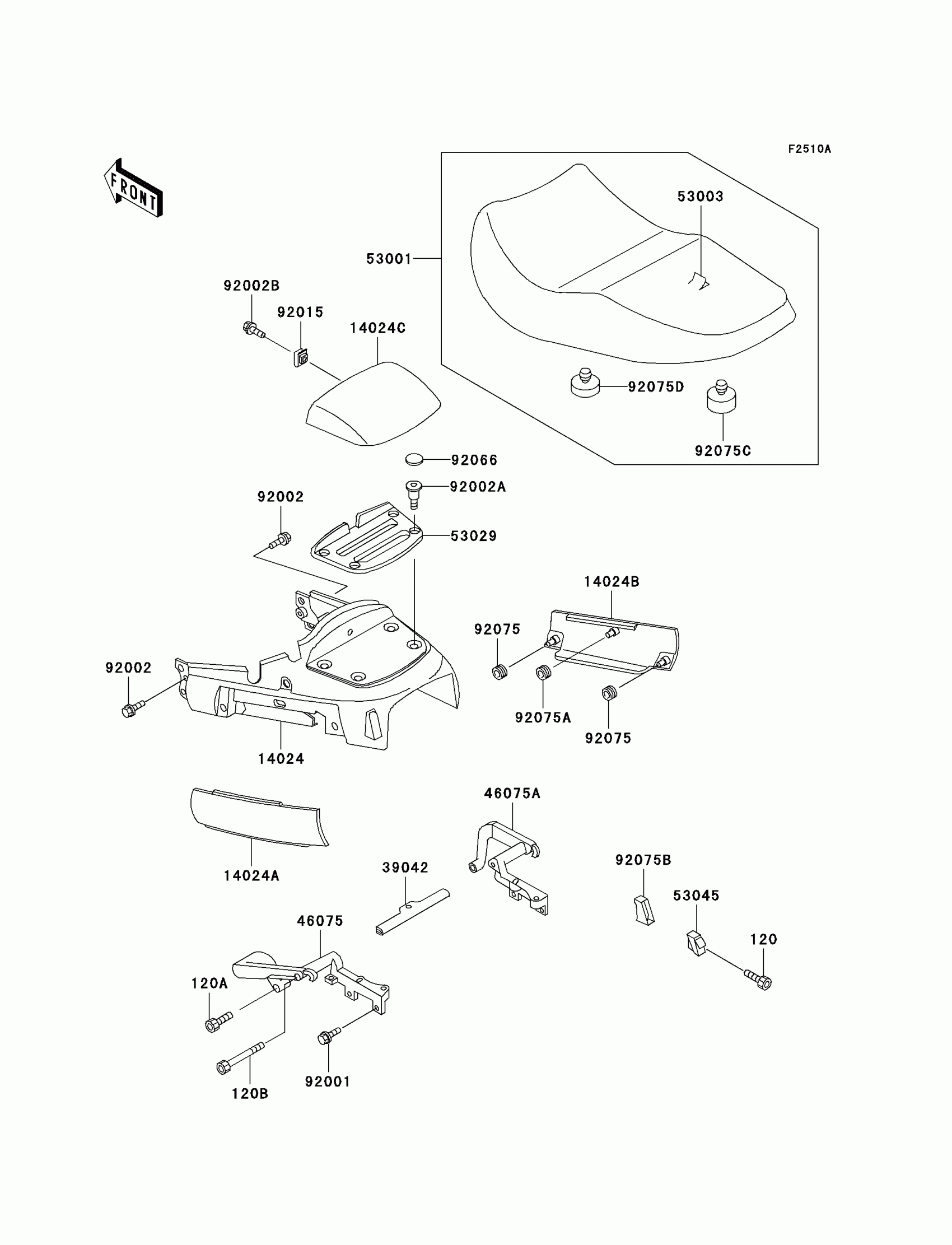 F2510A

FRONT

53003

53001

92002B

92015

14024C

92075D

92075C

92066

92002A

92002

53029

14024B

92075

92002

92075A

92075

14024

46075A

14024A

39042

92075B

53045

46075

120

120A

120B

92001