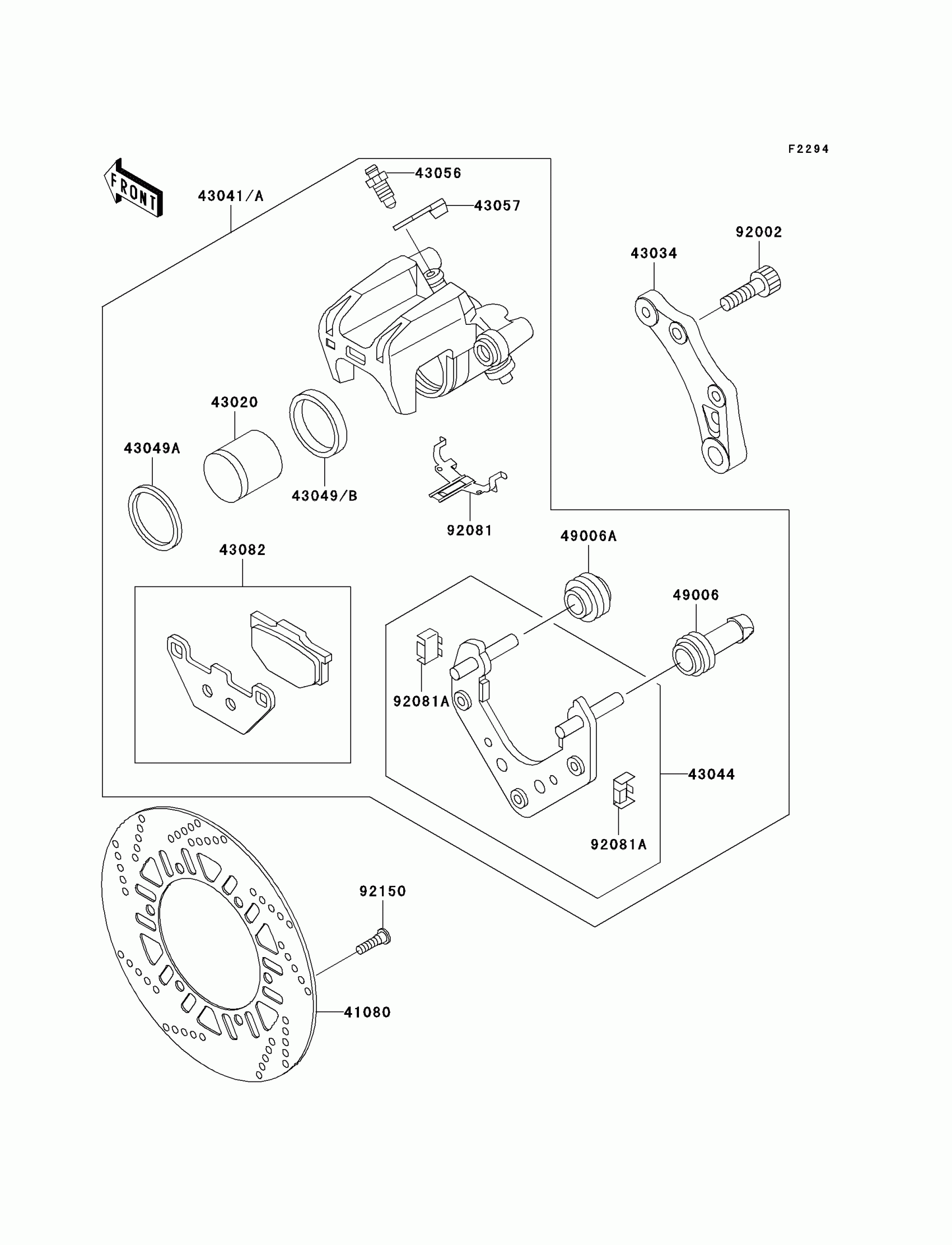 F2294

FRONT

43041/A

43056

43057

92002

43034

43020

43049A

43049/B

92081

49006A

43082

49006

92081A

43044

92081A

92150

41080