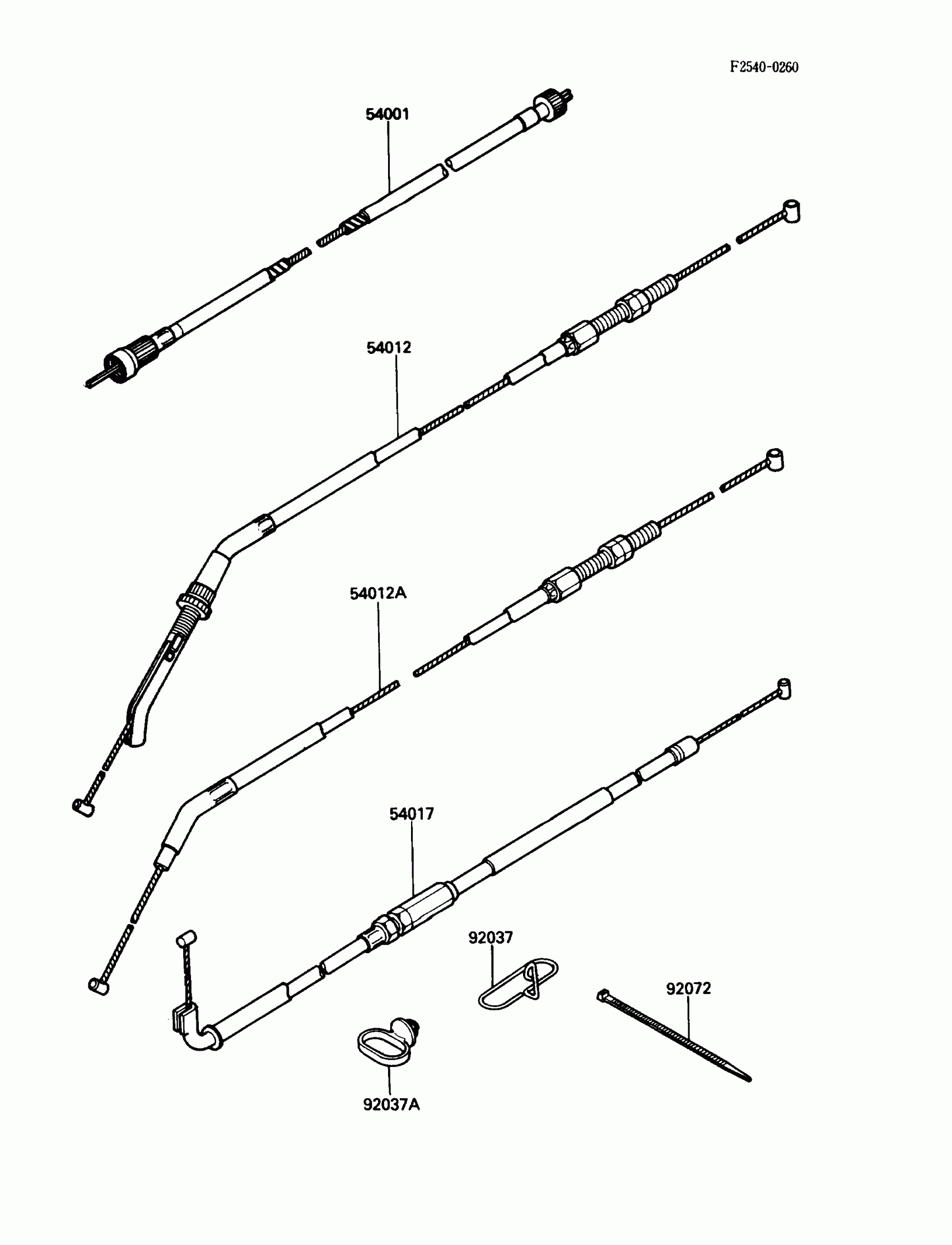 F2540-0260

54001

54012

54012A

54017

92037

92072

92037A