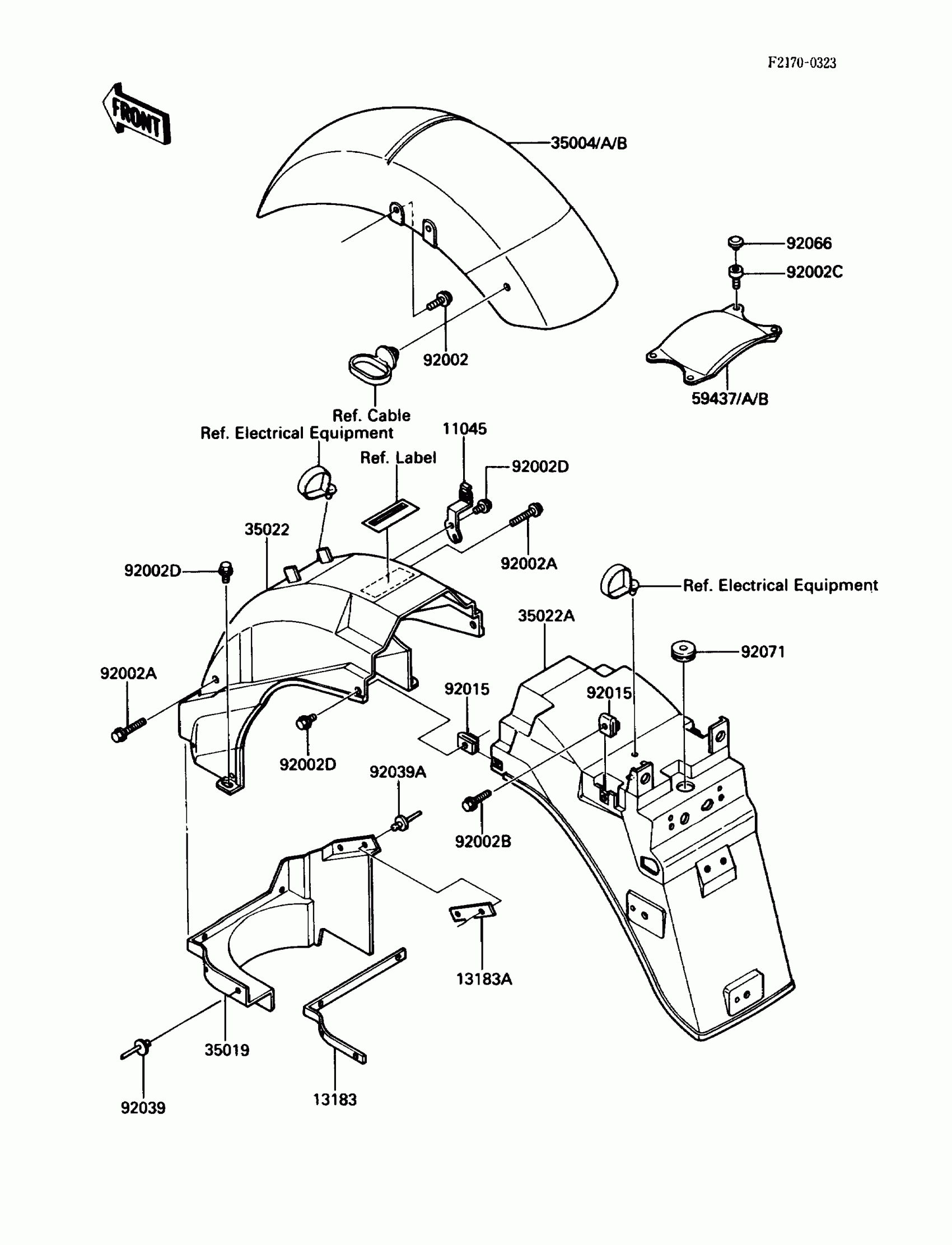 F2170-0323

FRONT

35004/A/B

92066

92002C

92002

59437/A/B

Ref. Cable

Ref. Electrical Equipment

11045

Ref. Label

92002D

35022

92002A

92002D

Ref. Electrical Equipment

35022A

92071

92002A

92015

92015

92002D

92039A

92002B

13183A

35019

92039

13183