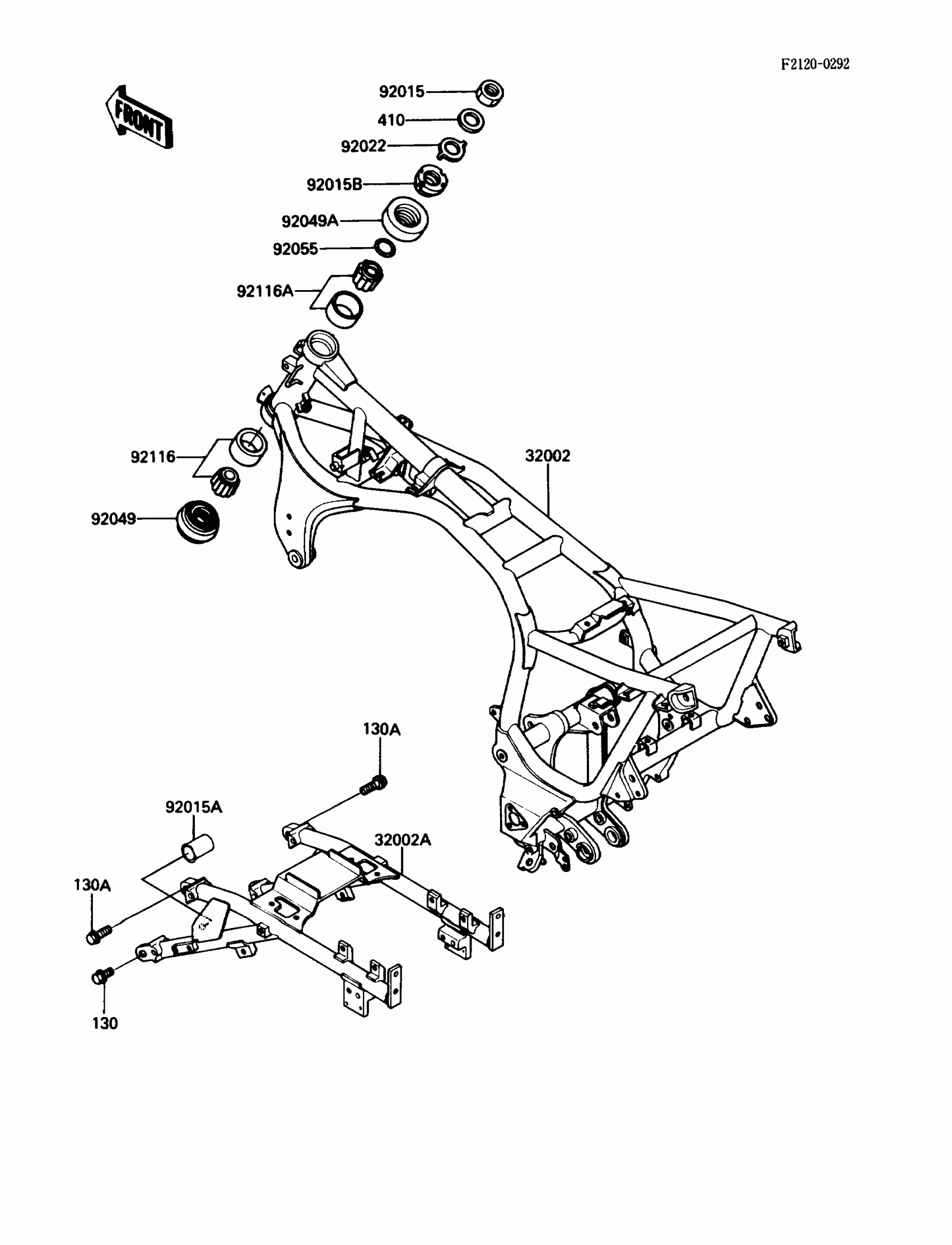 F2120-0292

FRONT

92015
410
92022
92015B
92049A
92055
92116A

92116
92049

32002

130A

92015A

32002A

130A

130