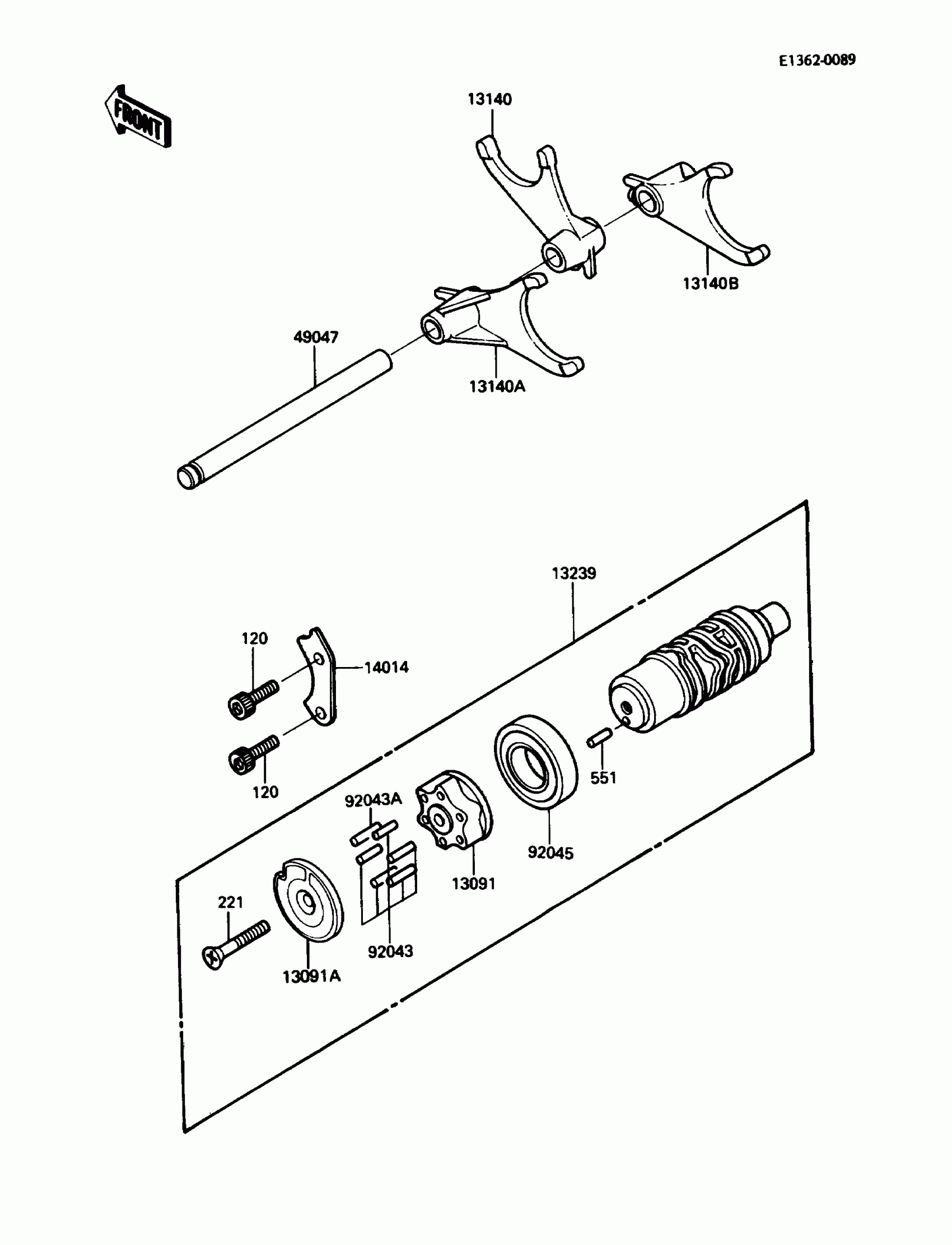 E1362-0089

FRONT

13140

13140B

49047

13140A

13239

120

14014

120

551

92043A

92045

13091

221

92043

13091A