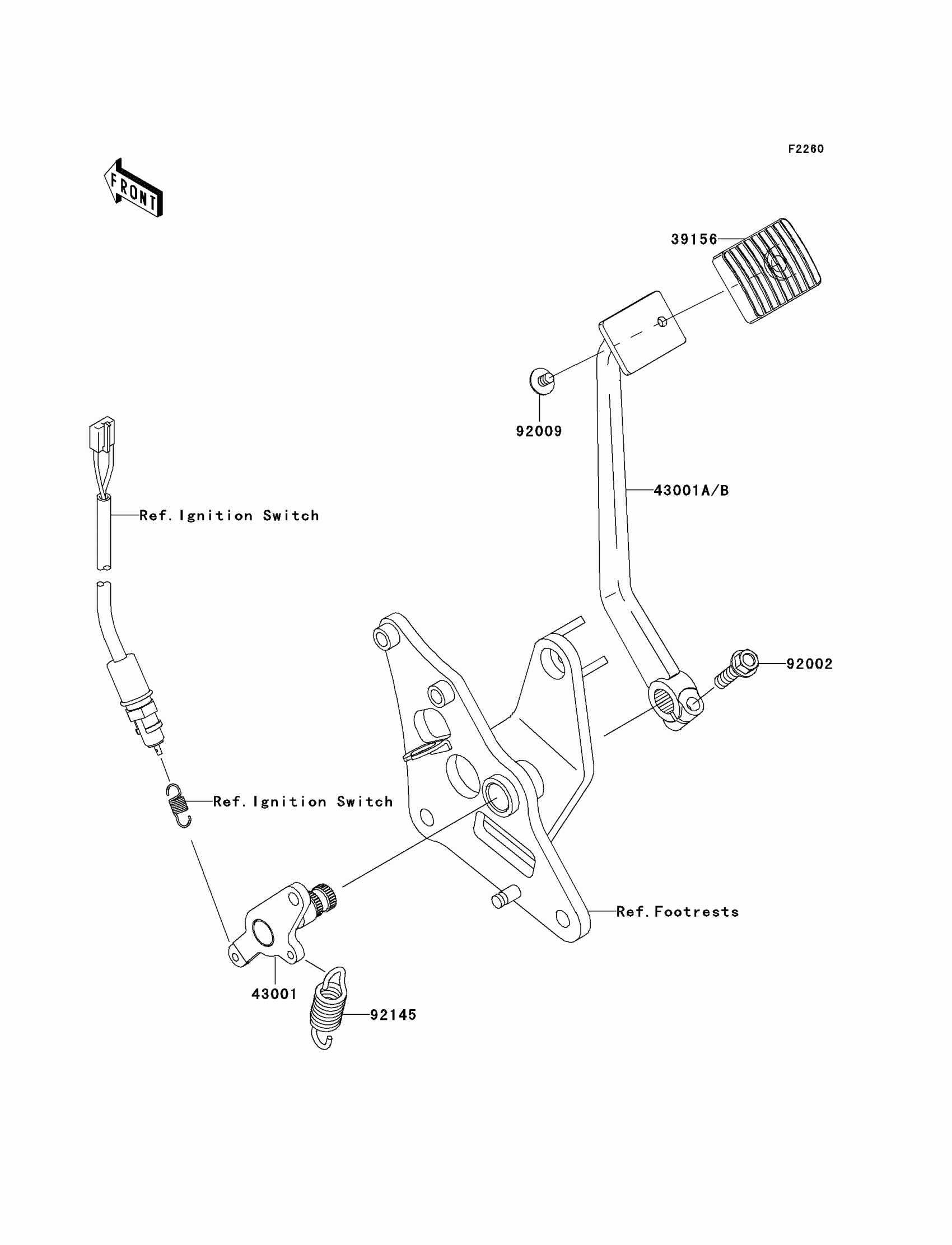 F2260

FRONT

39156

92009

43001A/B

Ref. Ignition Switch

92002

Ref. Ignition Switch

Ref. Footrests

43001

92145