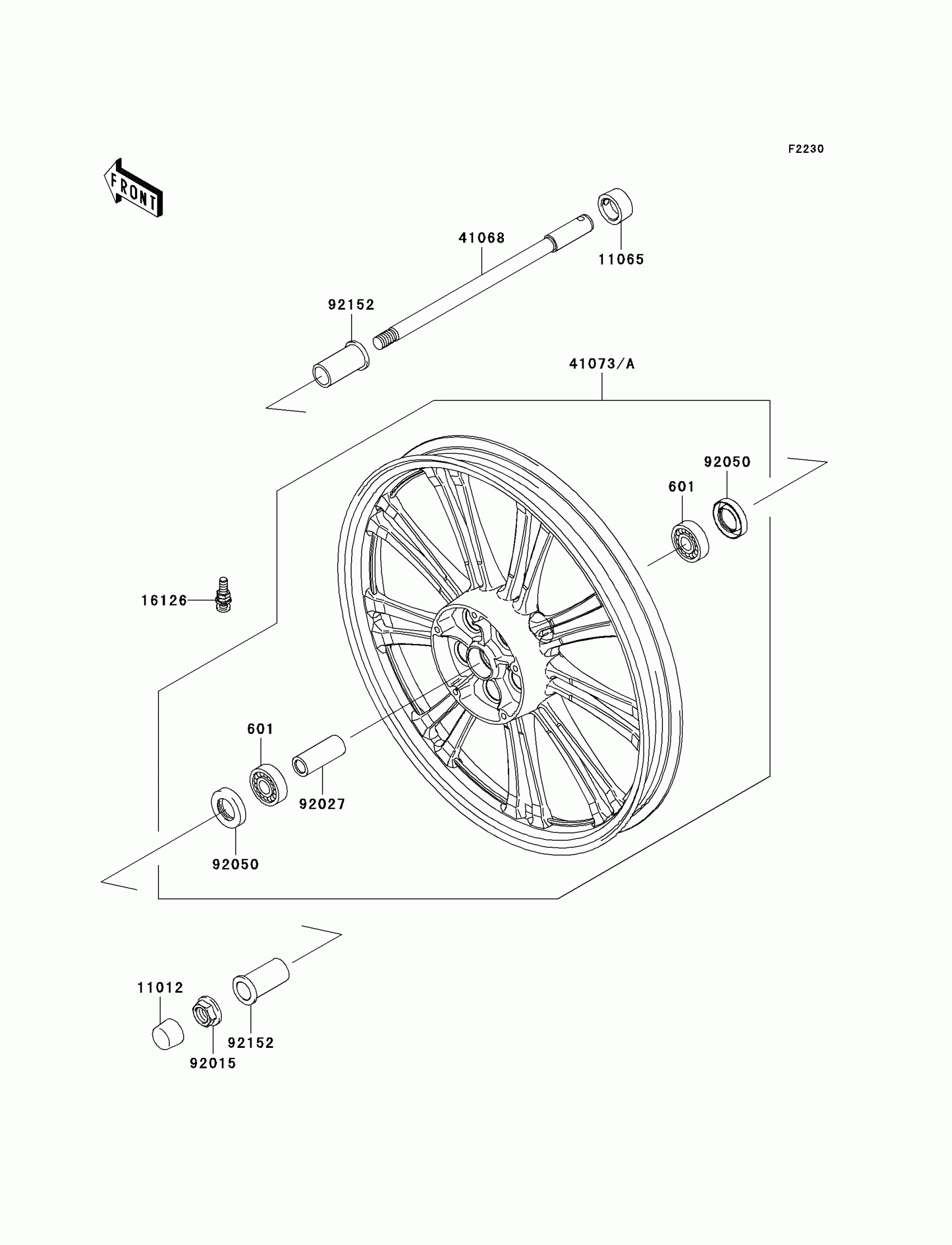 F2230

FRONT

41068

11065

92152

41073/A

92050

601

16126

601

92027

92050

11012

92152

92015