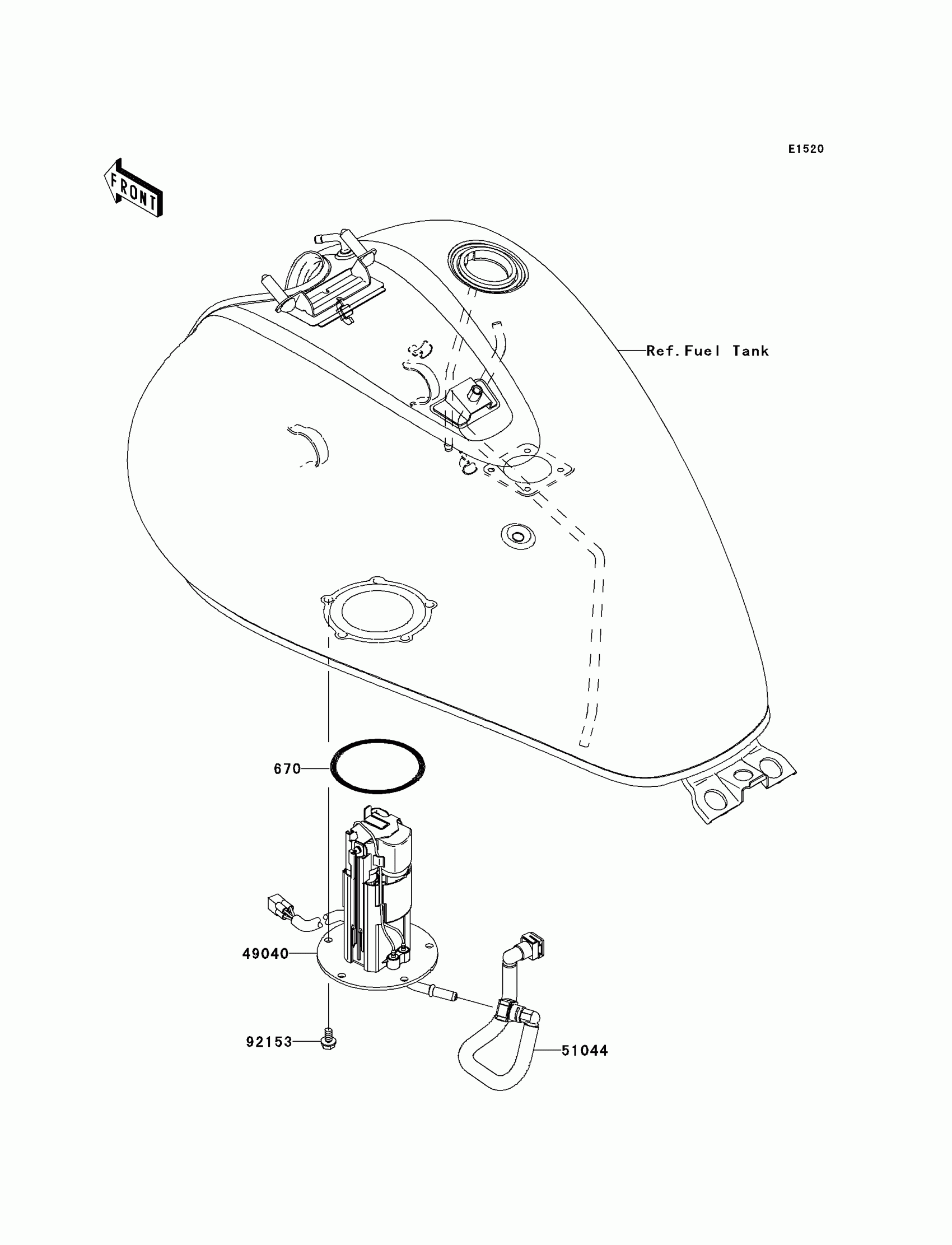 E1520

FRONT

Ref.Fuel Tank

670

49040

92153

51044