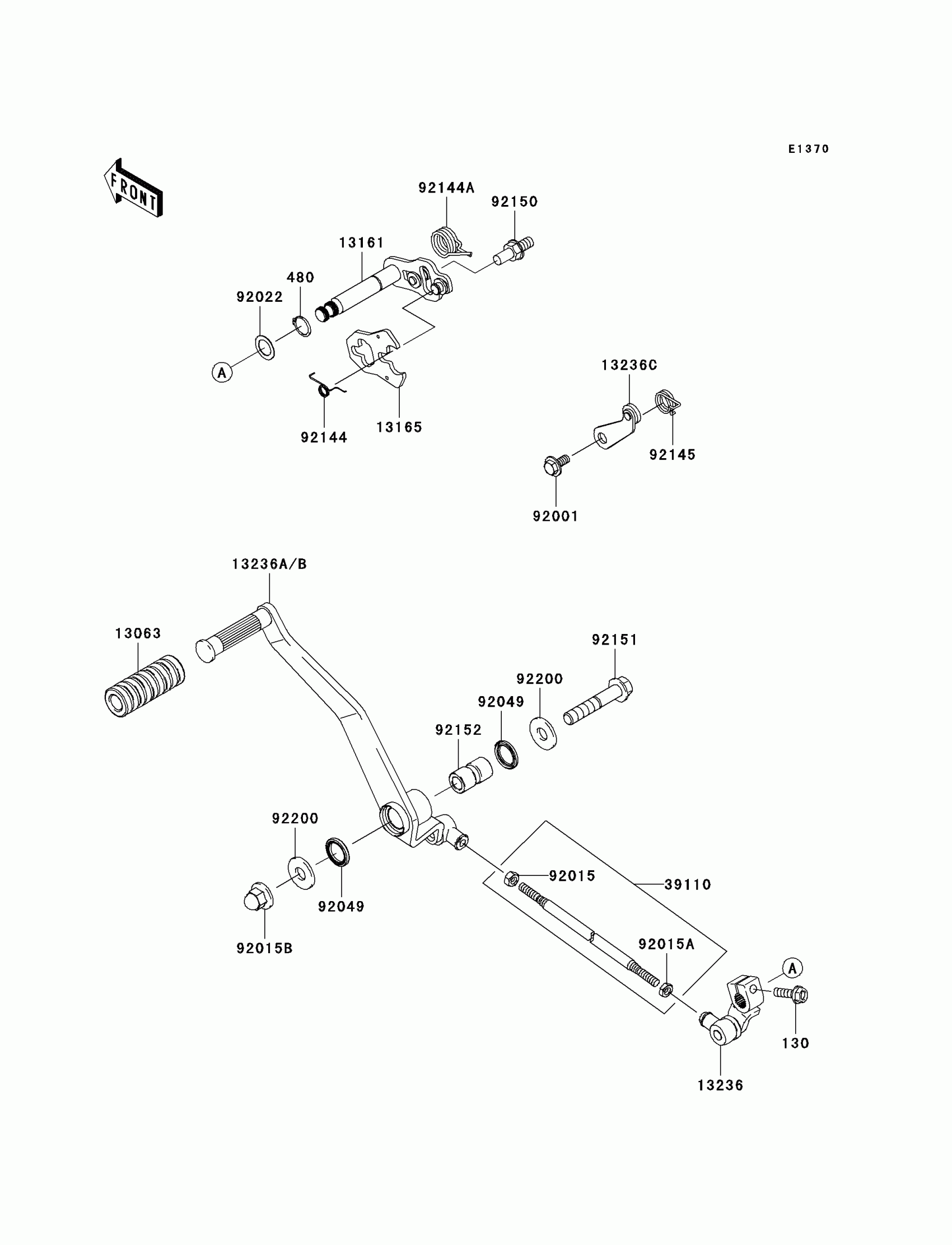 E1370

FRONT

92144A
92150
13161
480
92022
A
92144
13165
13236C
92145
92001

13236A/B
13063
92151
92200
92049
92152
92200
92049
92015B
92015
39110
92015A
A
130
13236