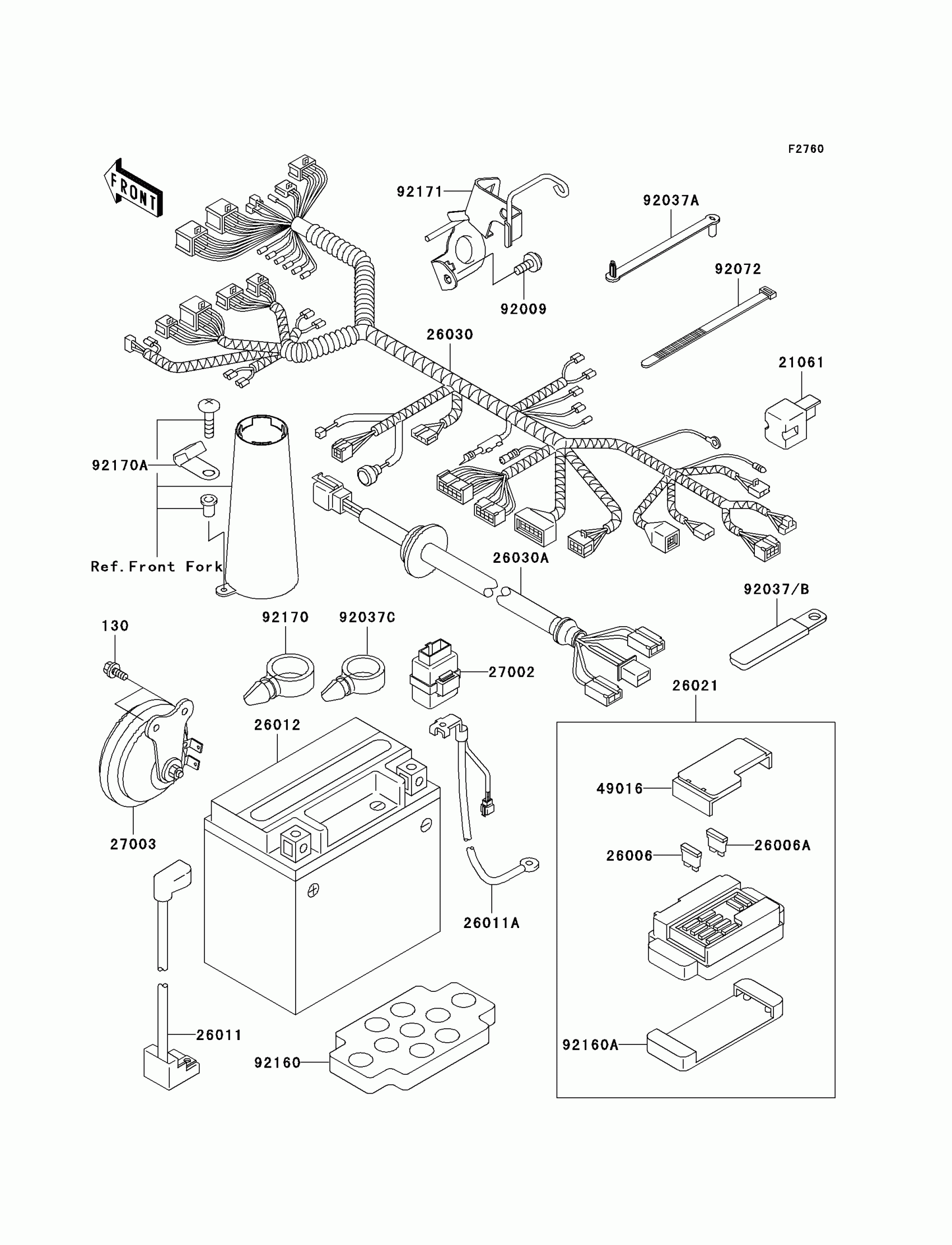 F2760

FRONT

92171

92037A

92072

92009

26030

21061

92170A

Ref.Front Fork

26030A

92037/B

130

92170

92037C

27002

26021

26012

49016

26006A

26006

27003

26011A

26011

92160

92160A