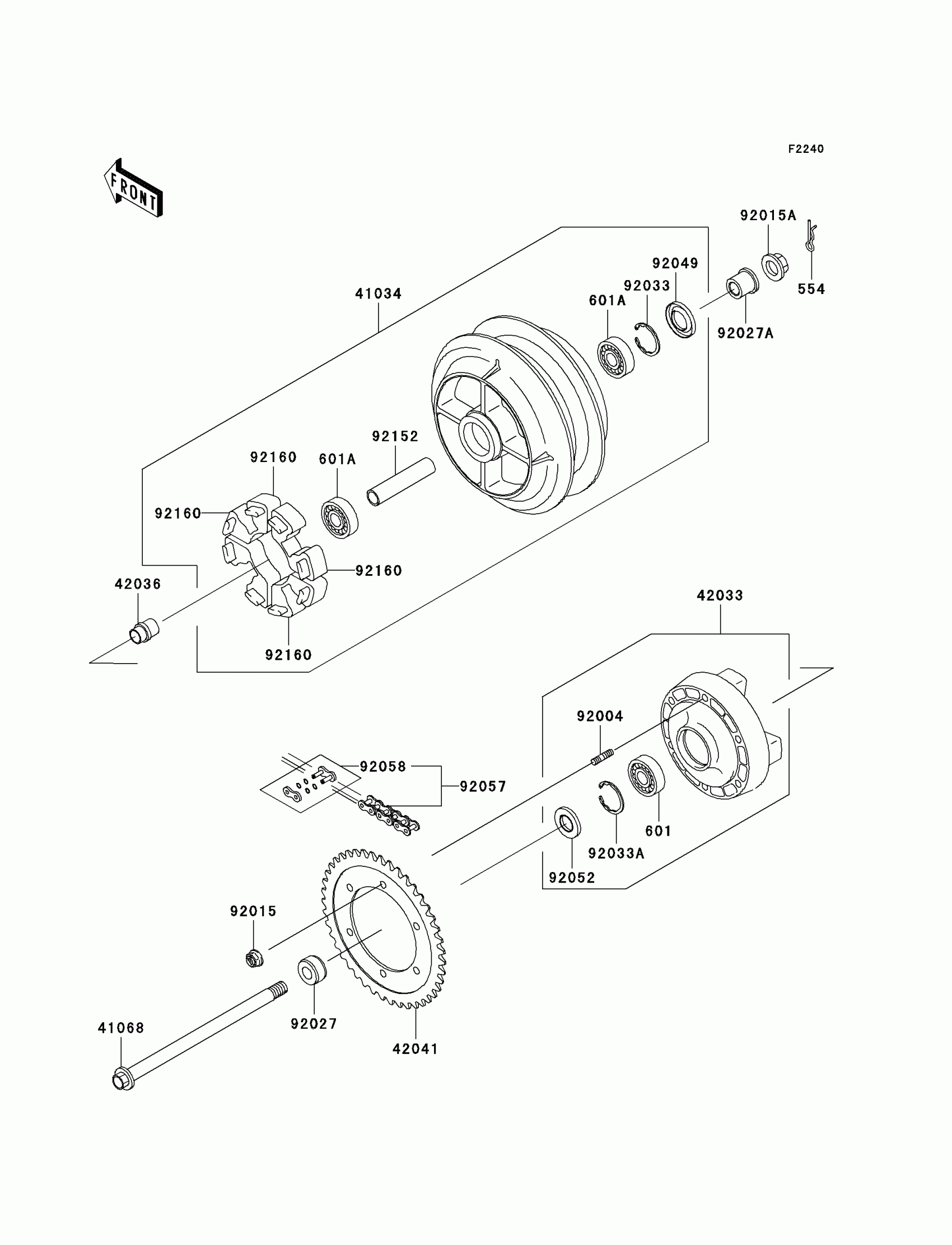 F2240

FRONT

92015A
554
92049
92033
601A
92027A
41034
92152
92160
601A
92160
92160
42036
92160
42033
92004
92058
92057
601
92033A
92052
92015
92027
42041
41068