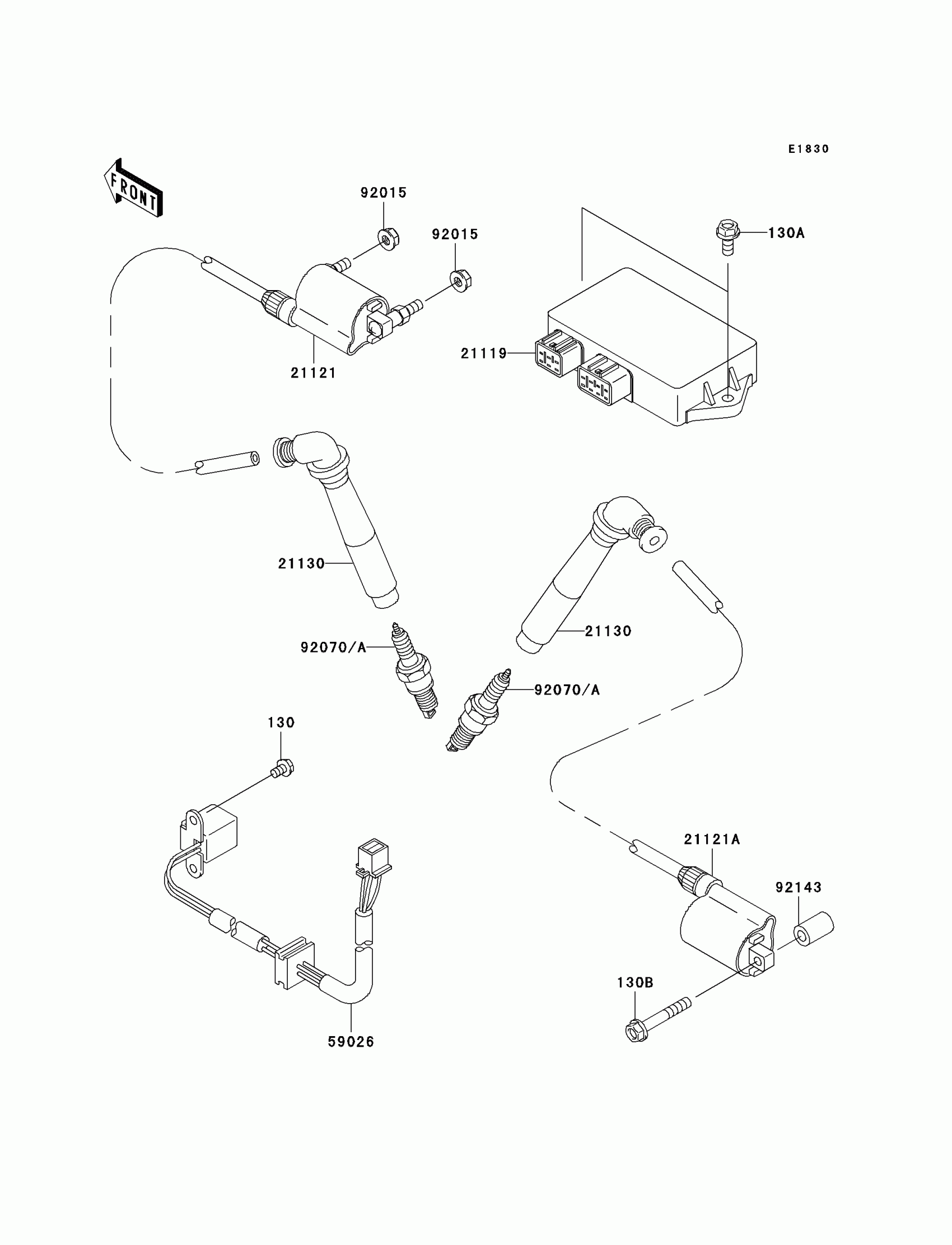 E1830

FRONT

92015

92015

130A

21119

21121

21130

21130

92070/A

92070/A

130

21121A

92143

130B

59026