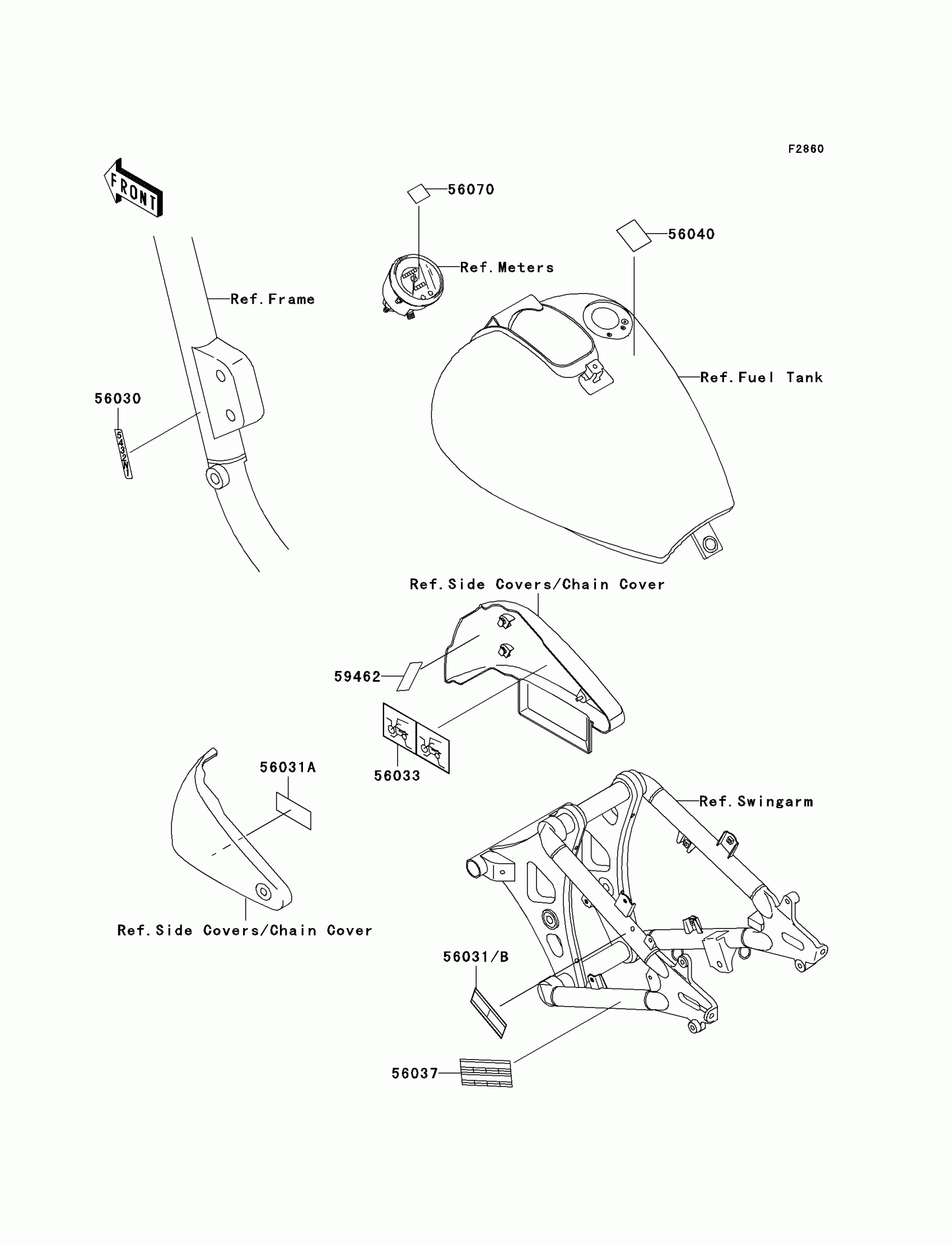 F2860

FRONT

56070

56040

Ref.Meters

Ref.Frame

Ref.Fuel Tank

56030

5 4 3 2 N 1

Ref.Side Covers/Chain Cover

59462

56033

56031A

Ref.Swingarm

Ref.Side Covers/Chain Cover

56031/B

56037