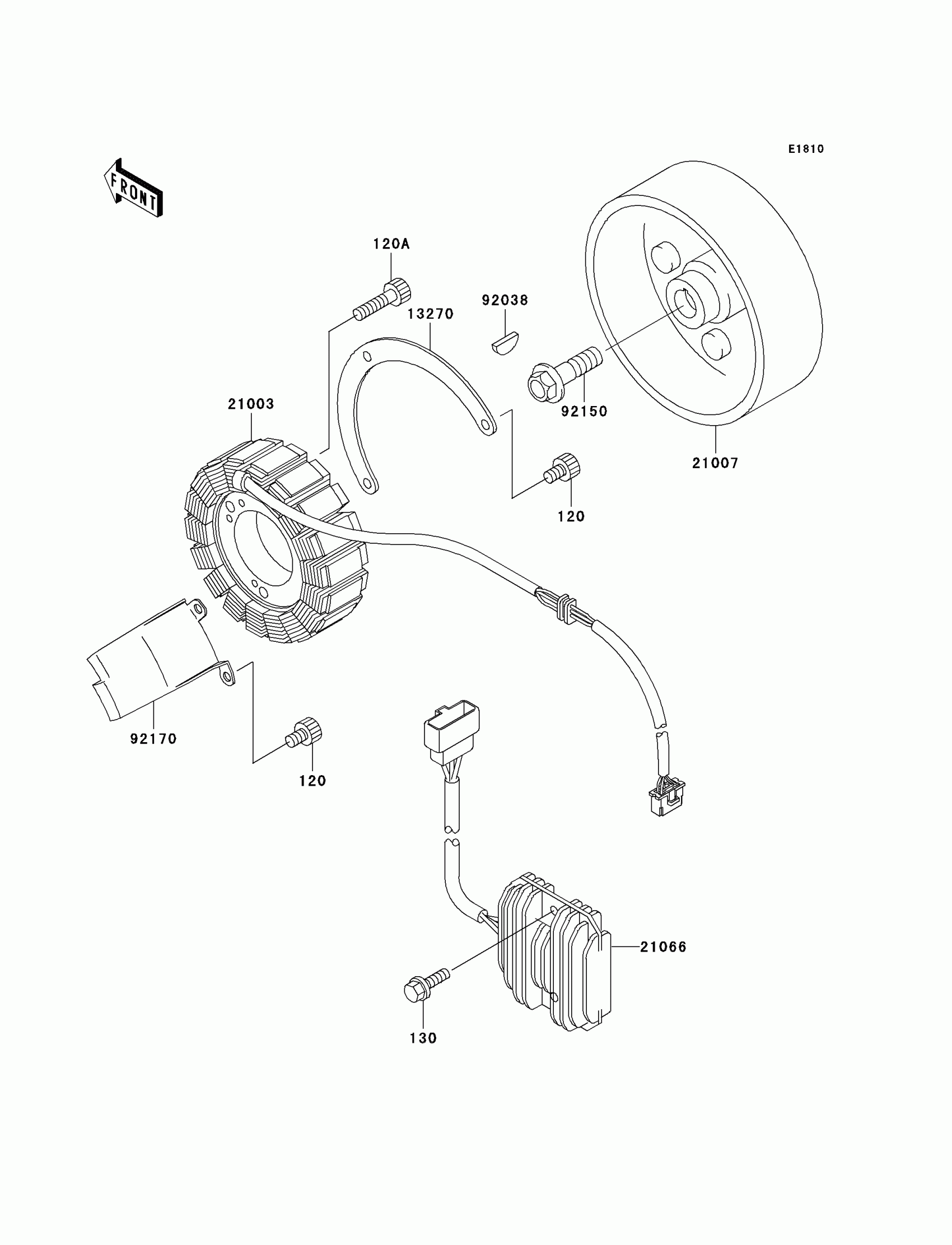 E1810

FRONT

120A

92038

13270

21003

92150

21007

120

92170

120

21066

130