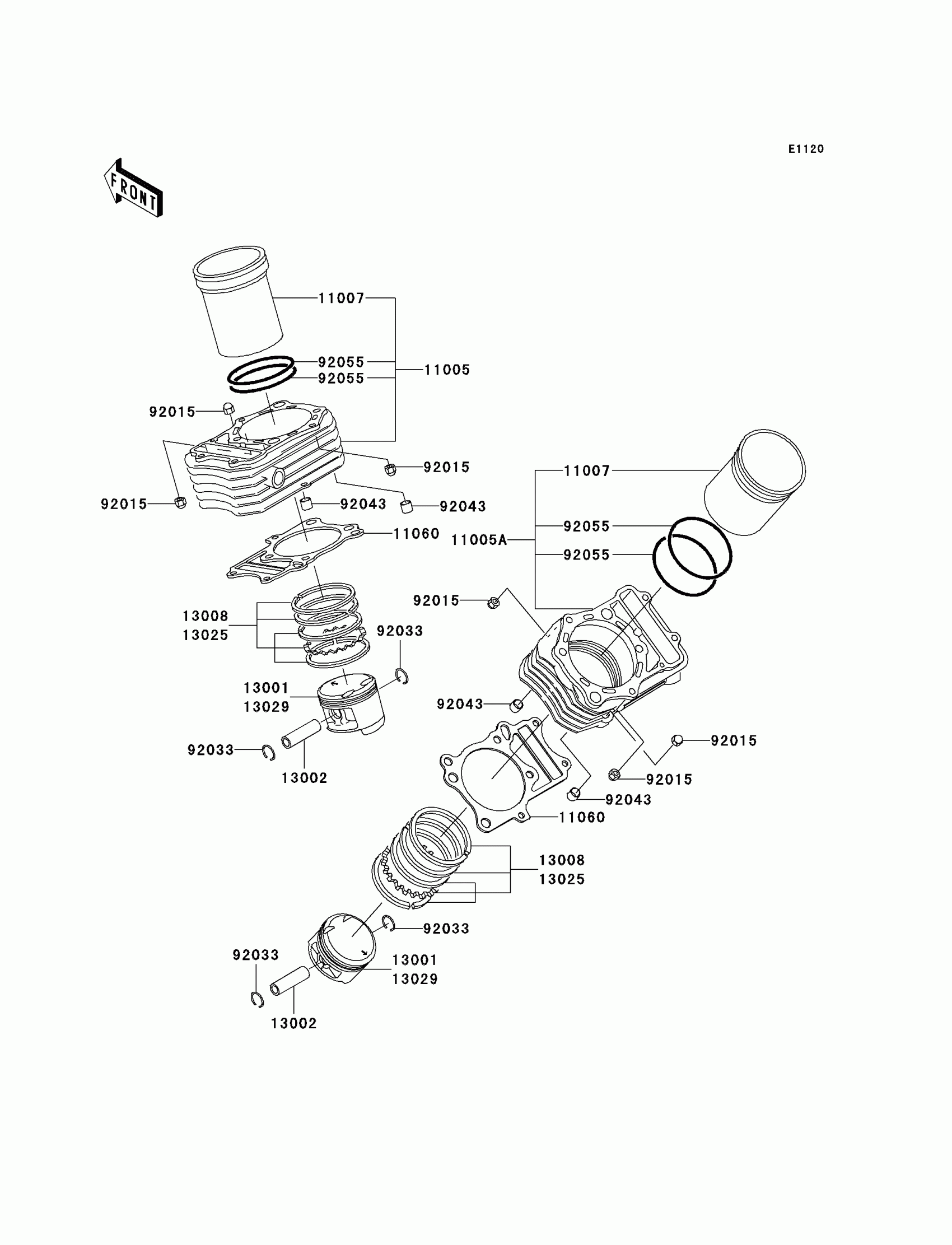 E1120

FRONT

11007
92055
92055
11005
92015
92015
92015
92043
92043
11060
13008
13025
92033
13001
13029
92033
13002

11007
92055
11005A
92055
92015
92043
92015
92015
92043
11060
13008
13025
92033
92033
13001
13029
13002