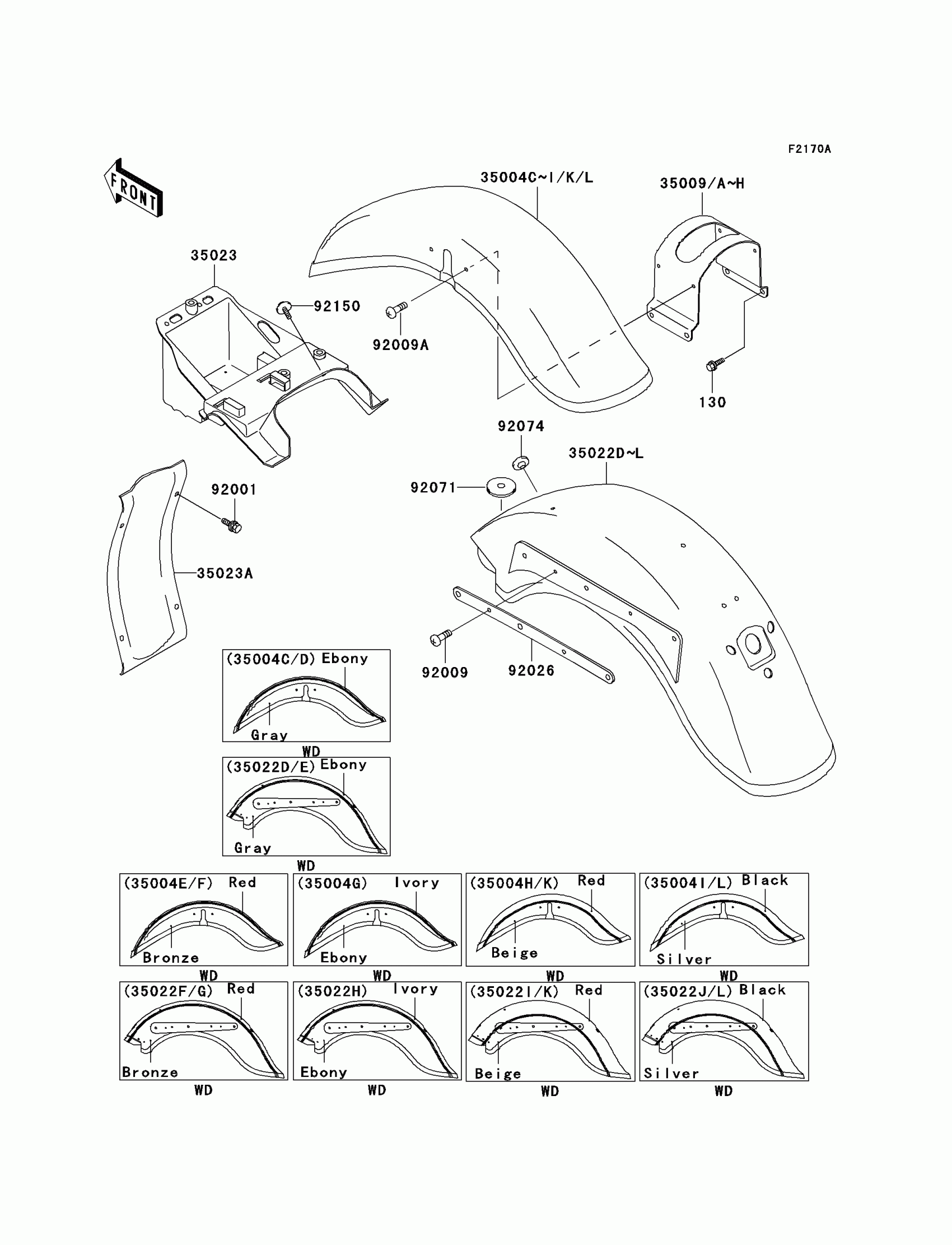 F2170A

FRONT

35004C~I/K/L

35009/A~H

35023

92150

92009A

130

92074

35022D~L

92071

92001

35023A

92009

92026

(35004C/D) Ebony
Gray
WD

(35022D/E) Ebony
Gray
WD

(35004E/F) Red
Bronze
WD

(35004G) Ivory
Ebony
WD

(35004H/K) Red
Beige
WD

(35004I/L) Black
Silver
WD

(35022F/G) Red
Bronze
WD

(35022H) Ivory
Ebony
WD

(35022I/K) Red
Beige
WD

(35022J/L) Black
Silver
WD